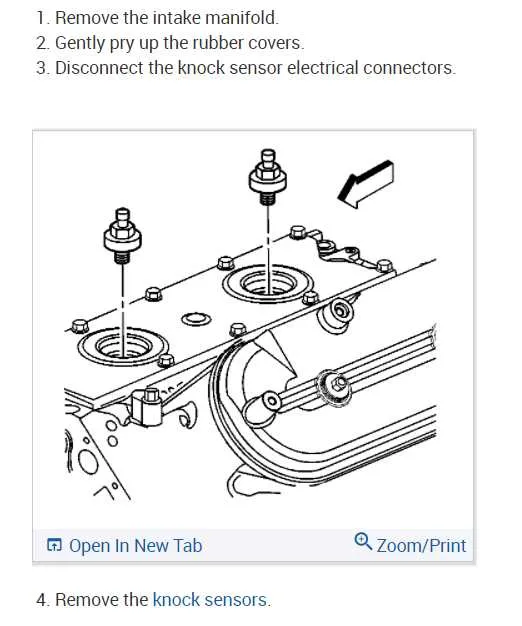 1. Remove the intake manifold.
2. Gently pry up the rubber covers.
3. Disconnect the knock sensor electrical connectors.

Open In New Tab

Zoom/Print

4. Remove the knock sensors.