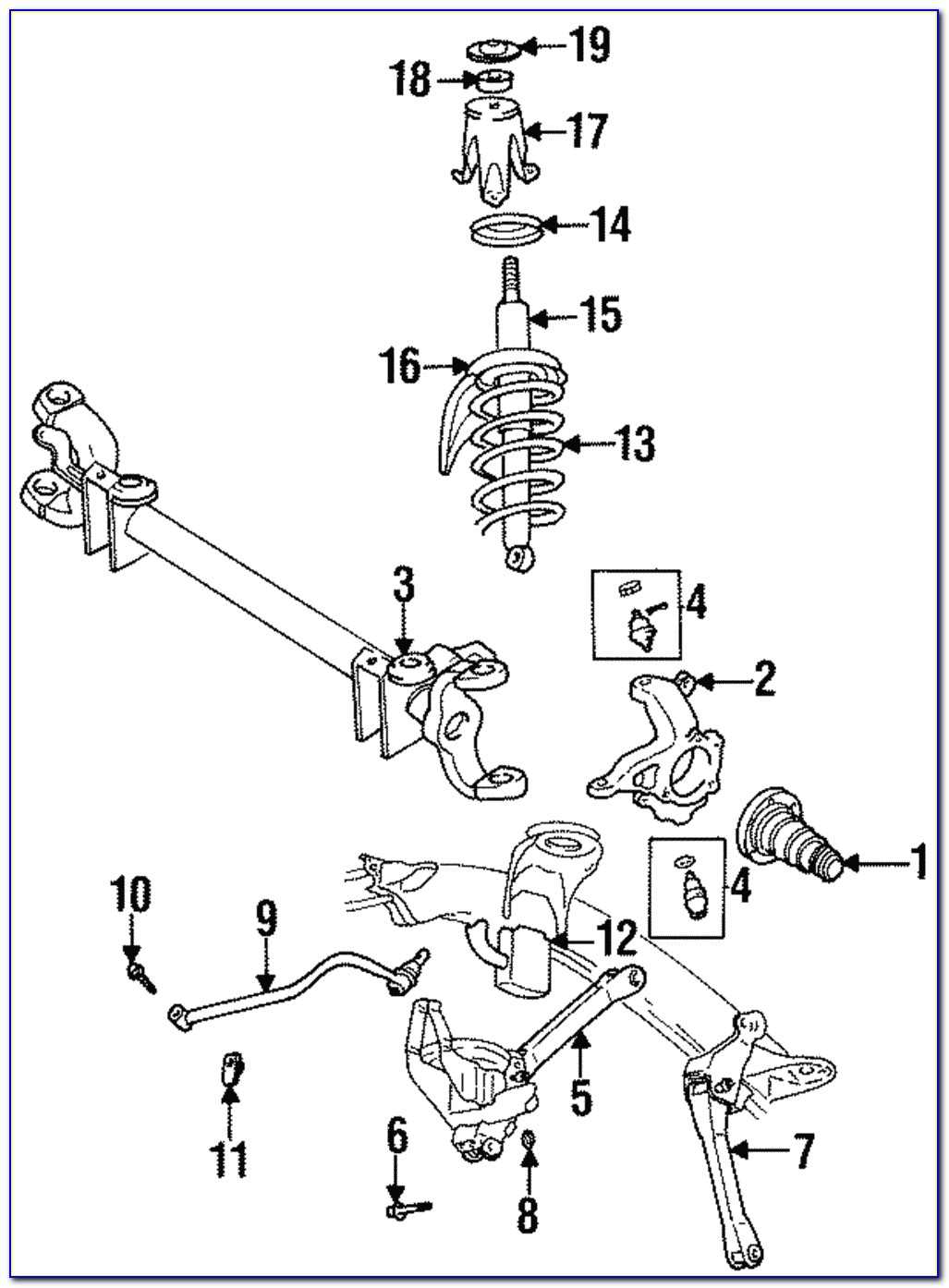 19
18
17
14
15
16
13
3
4
2
1
4
10
9
12
5
11
6
8
7