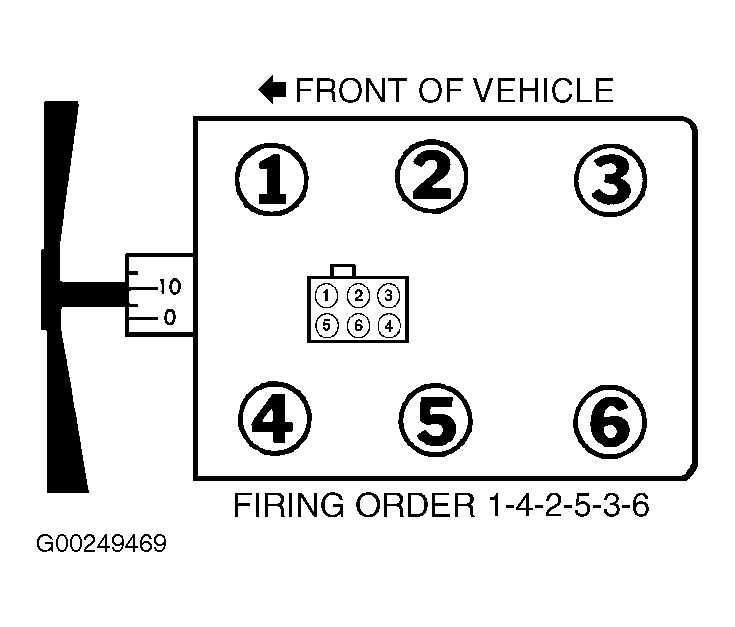 FRONT OF VEHICLE

1
2
3

10
0

1 2 3
5 6 4

4
5
6

FIRING ORDER 1-4-2-5-3-6

G00249469