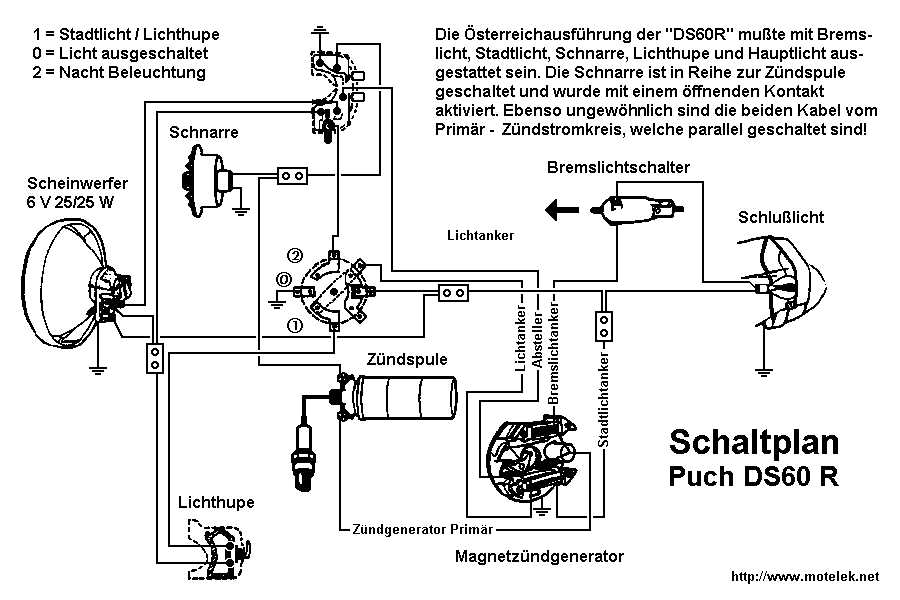 1 = Stadtlicht / Lichthupe
0 = Licht ausgeschaltet
2 = Nacht Beleuchtung

Die Österreichausführung der "DS60R" mußte mit Bremslicht, Stadtlicht, Schnarre, Lichthupe und Hauptlicht ausgestattet sein. Die Schnarre ist in Reihe zur Zündspule geschaltet und wurde mit einem öffnenden Kontakt aktiviert. Ebenso ungewöhnlich sind die beiden Kabel vom Primär - Zündstromkreis, welche parallel geschaltet sind!

Schnarre

Bremslichtschalter

Scheinwerfer
6 V 25/25 W

Schlußlicht

Lichtanker

2

0

1

Lichtanker

Absteller

Bremslichtanker

Stadtlichtanker

Zündspule

Schaltplan
Puch DS60 R

Lichthupe

Zündgenerator Primär

Magnetzündgenerator

http://www.motelek.net