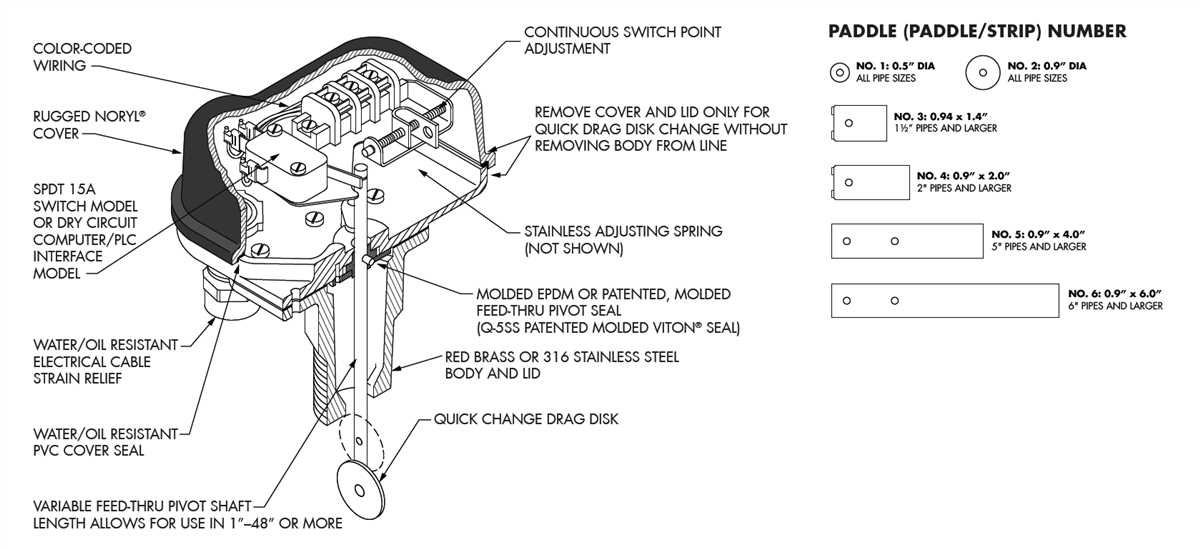 COLOR-CODED WIRING

RUGGED NORYL® COVER

SPDT 15A SWITCH MODEL OR DRY CIRCUIT COMPUTER/PLC INTERFACE MODEL

WATER/OIL RESISTANT ELECTRICAL CABLE STRAIN RELIEF

WATER/OIL RESISTANT PVC COVER SEAL

VARIABLE FEED-THRU PIVOT SHAFT LENGTH ALLOWS FOR USE IN 1"–48" OR MORE

CONTINUOUS SWITCH POINT ADJUSTMENT

REMOVE COVER AND LID ONLY FOR QUICK DRAG DISK CHANGE WITHOUT REMOVING BODY FROM LINE

STAINLESS ADJUSTING SPRING (NOT SHOWN)

MOLDED EPDM OR PATENTED, MOLDED FEED-THRU PIVOT SEAL (Q-5SS PATENTED MOLDED VITON® SEAL)

RED BRASS OR 316 STAINLESS STEEL BODY AND LID

QUICK CHANGE DRAG DISK

PADDLE (PADDLE/STRIP) NUMBER

NO. 1: 0.5" DIA ALL PIPE SIZES

NO. 2: 0.9" DIA ALL PIPE SIZES

NO. 3: 0.94 x 1.4" 1½" PIPES AND LARGER

NO. 4: 0.9" x 2.0" 2" PIPES AND LARGER

NO. 5: 0.9" x 4.0" 5" PIPES AND LARGER

NO. 6: 0.9" x 6.0" 6" PIPES AND LARGER