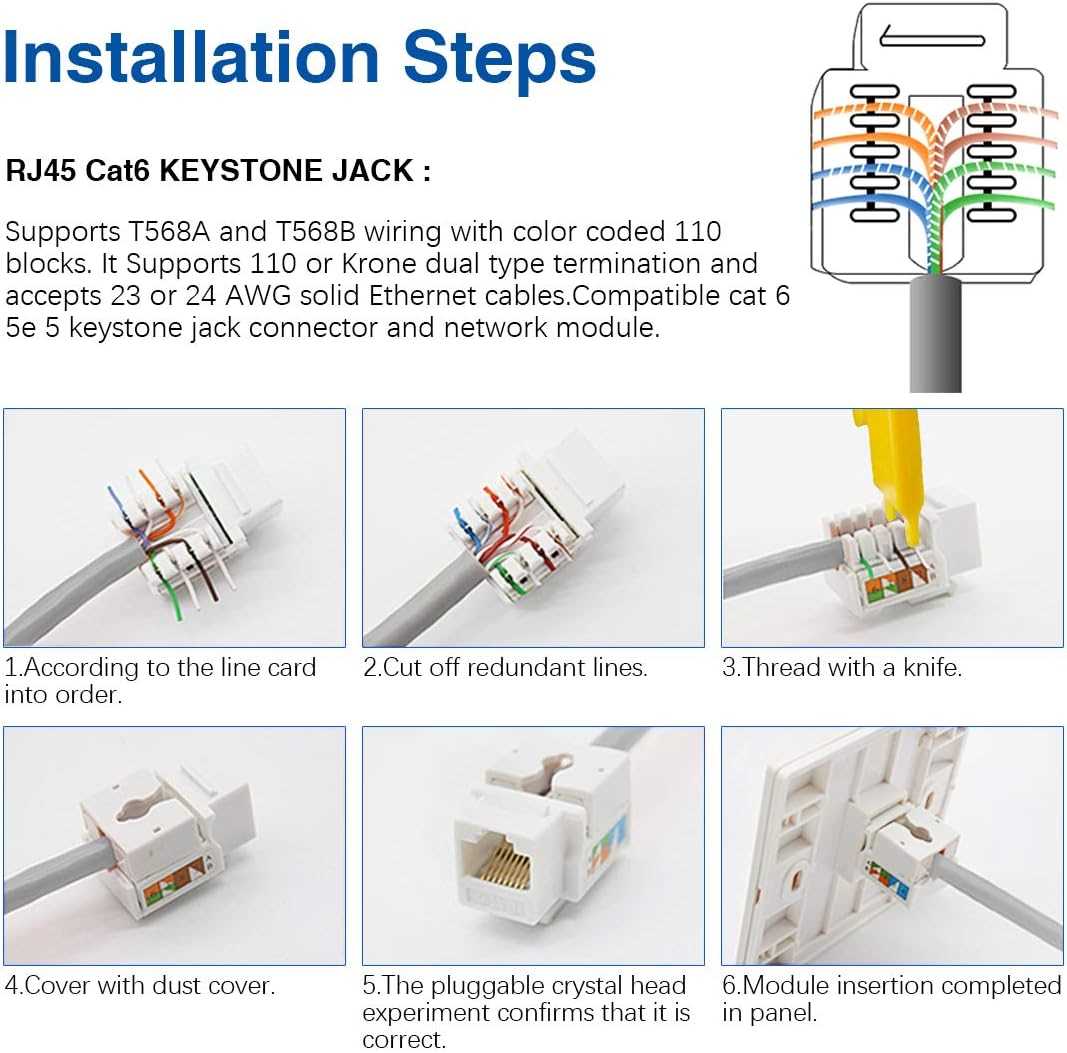 Installation Steps

RJ45 Cat6 KEYSTONE JACK :

Supports T568A and T568B wiring with color coded 110 blocks. It Supports 110 or Krone dual type termination and accepts 23 or 24 AWG solid Ethernet cables.Compatible cat 6 5e 5 keystone jack connector and network module.

1.According to the line card into order.

2.Cut off redundant lines.

3.Thread with a knife.

4.Cover with dust cover.

5.The pluggable crystal head experiment confirms that it is correct.

6.Module insertion completed in panel.