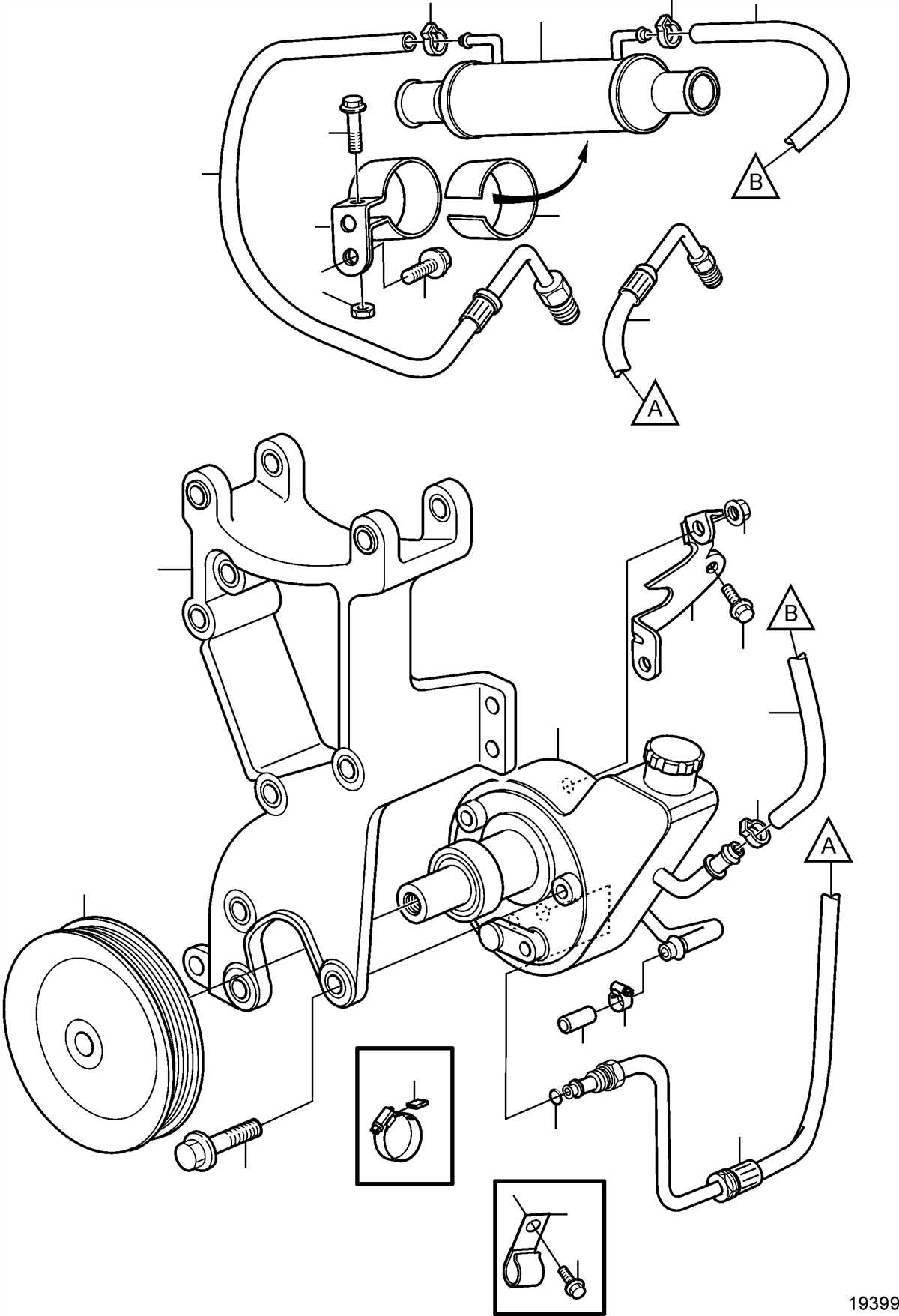 B

A

B

A

19399