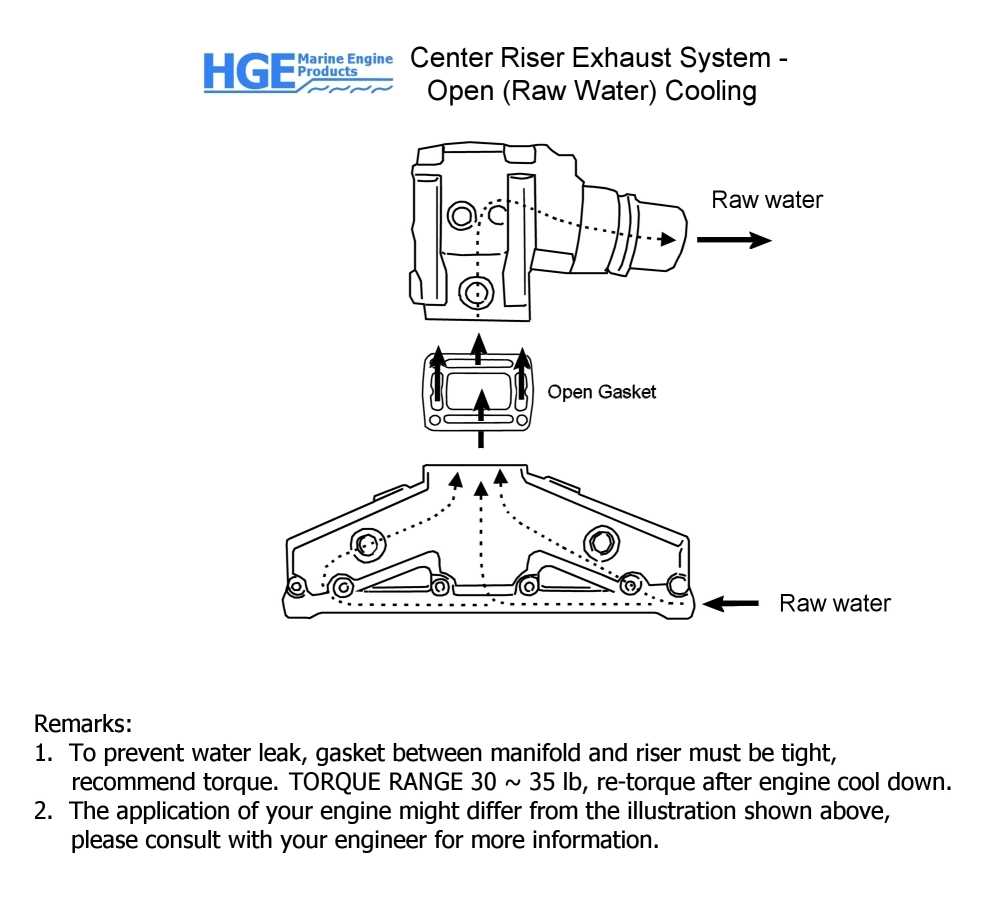 HGE Marine Engine Products

Center Riser Exhaust System - Open (Raw Water) Cooling

Raw water

Open Gasket

Raw water

Remarks:
1. To prevent water leak, gasket between manifold and riser must be tight, recommend torque. TORQUE RANGE 30 ~ 35 lb, re-torque after engine cool down.
2. The application of your engine might differ from the illustration shown above, please consult with your engineer for more information.