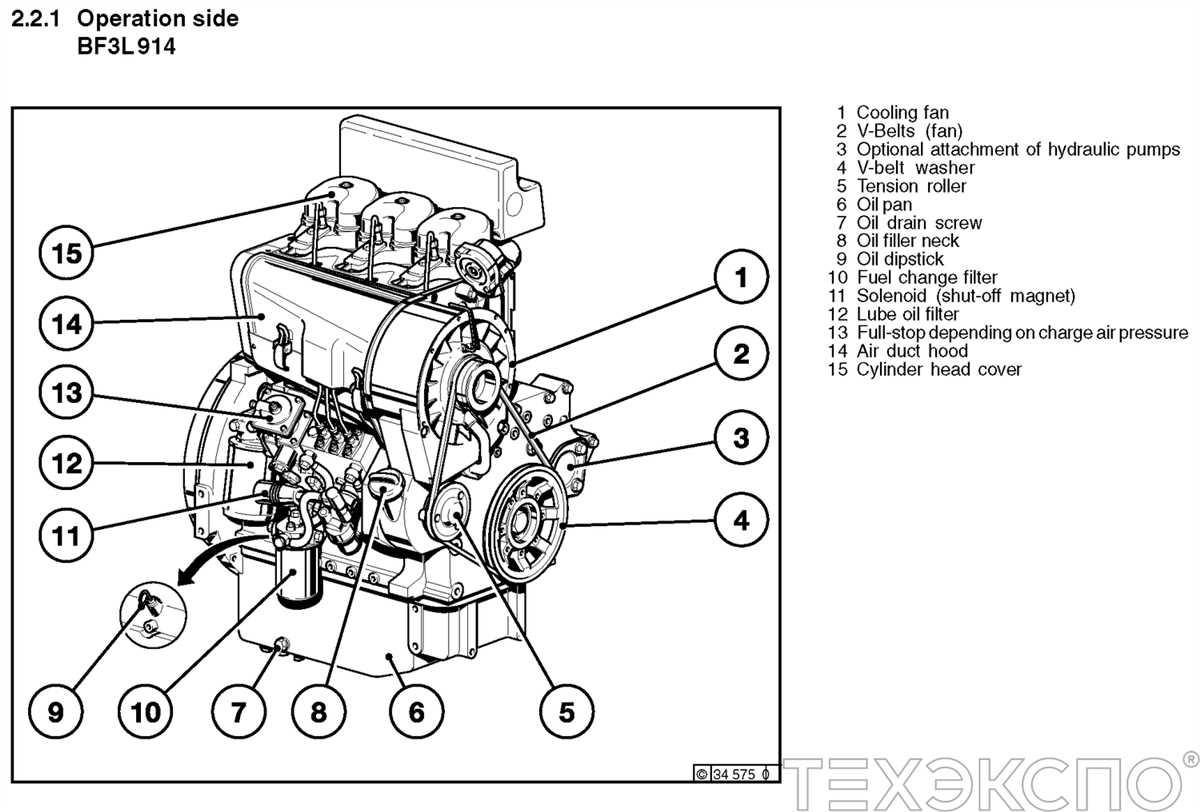 2.2.1 Operation side
BF3L 914

15
14
13
12
11
9
10
7
8
6
5
4
3
2
1

© 34 575 0

ТЕХЭКСПО®

1 Cooling fan
2 V-Belts (fan)
3 Optional attachment of hydraulic pumps
4 V-belt washer
5 Tension roller
6 Oil pan
7 Oil drain screw
8 Oil filler neck
9 Oil dipstick
10 Fuel change filter
11 Solenoid (shut-off magnet)
12 Lube oil filter
13 Full-stop depending on charge air pressure
14 Air duct hood
15 Cylinder head cover