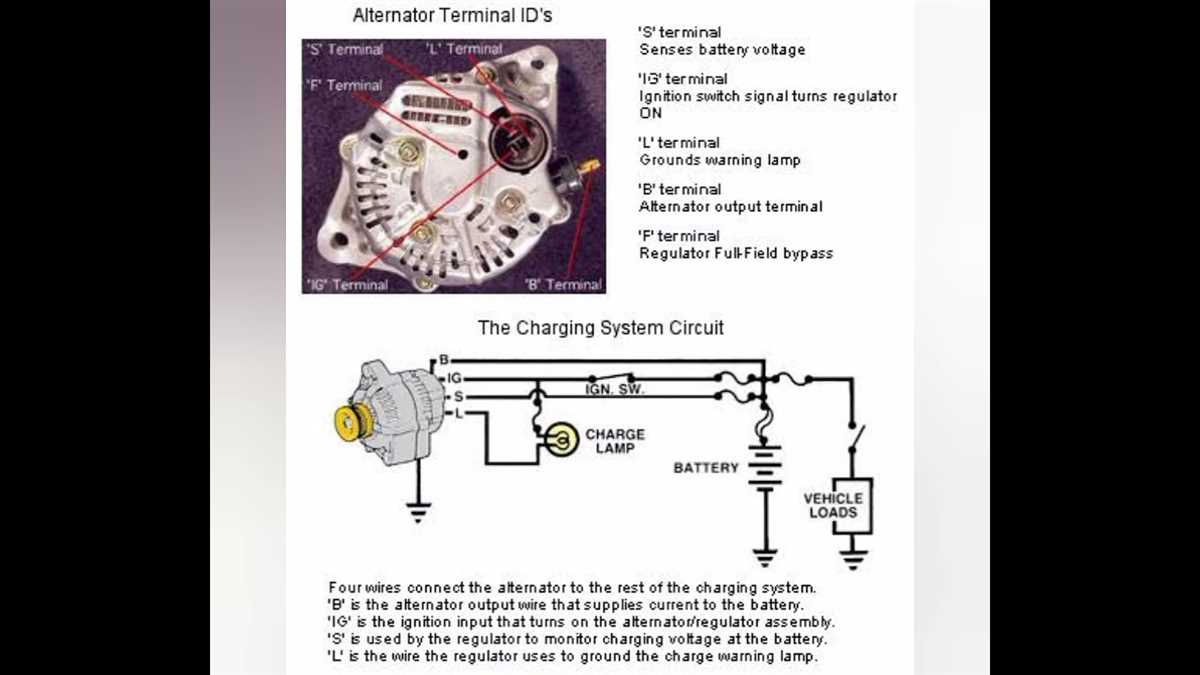 Alternator Terminal ID's

'S' Terminal
'L' Terminal
'F' Terminal
'IG' Terminal
'B' Terminal

'S' terminal
Senses battery voltage

'IG' terminal
Ignition switch signal turns regulator ON

'L' terminal
Grounds warning lamp

'B' terminal
Alternator output terminal

'F' terminal
Regulator Full-Field bypass

The Charging System Circuit

B
IG
S
L
IGN. SW.
CHARGE LAMP
BATTERY
VEHICLE LOADS

Four wires connect the alternator to the rest of the charging system.
'B' is the alternator output wire that supplies current to the battery.
'IG' is the ignition input that turns on the alternator/regulator assembly.
'S' is used by the regulator to monitor charging voltage at the battery.
'L' is the wire the regulator uses to ground the charge warning lamp.