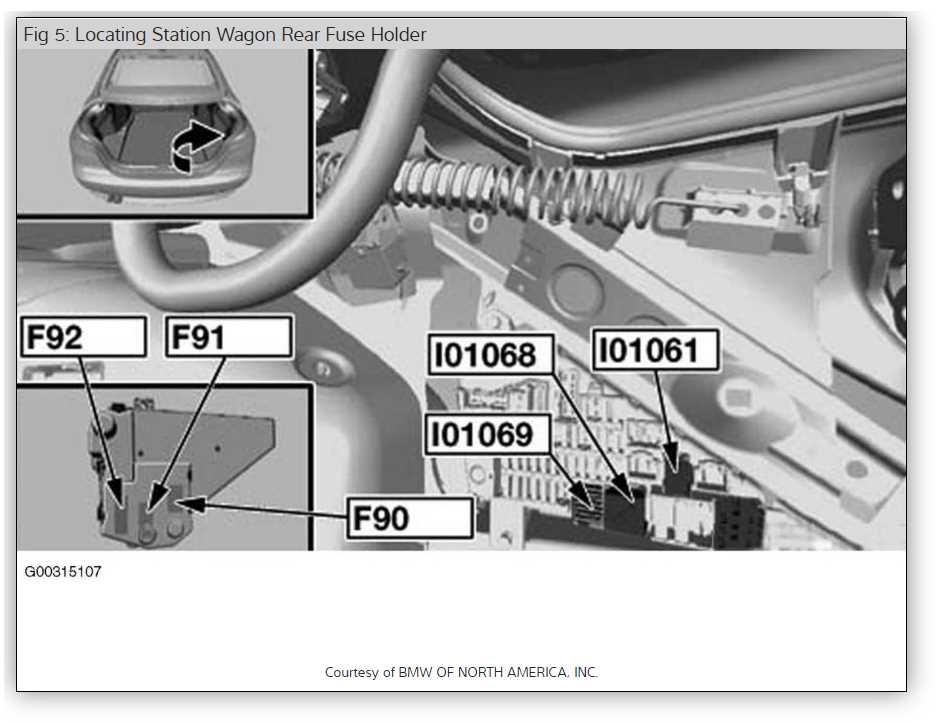 Fig 5: Locating Station Wagon Rear Fuse Holder

F92

F91

I01068

I01061

I01069

F90

G00315107

Courtesy of BMW OF NORTH AMERICA, INC.