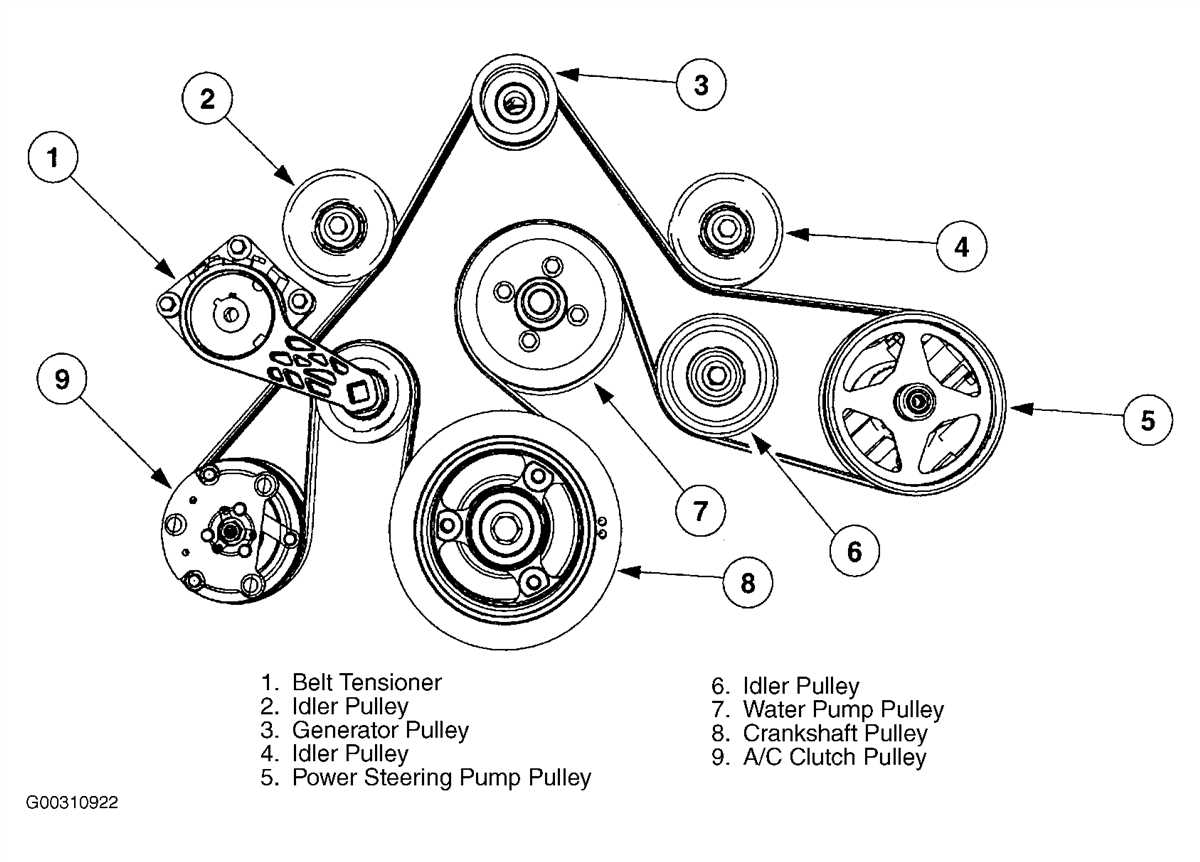 2
3
1
4
9
5
7
6
8

1. Belt Tensioner
2. Idler Pulley
3. Generator Pulley
4. Idler Pulley
5. Power Steering Pump Pulley

6. Idler Pulley
7. Water Pump Pulley
8. Crankshaft Pulley
9. A/C Clutch Pulley

G00310922