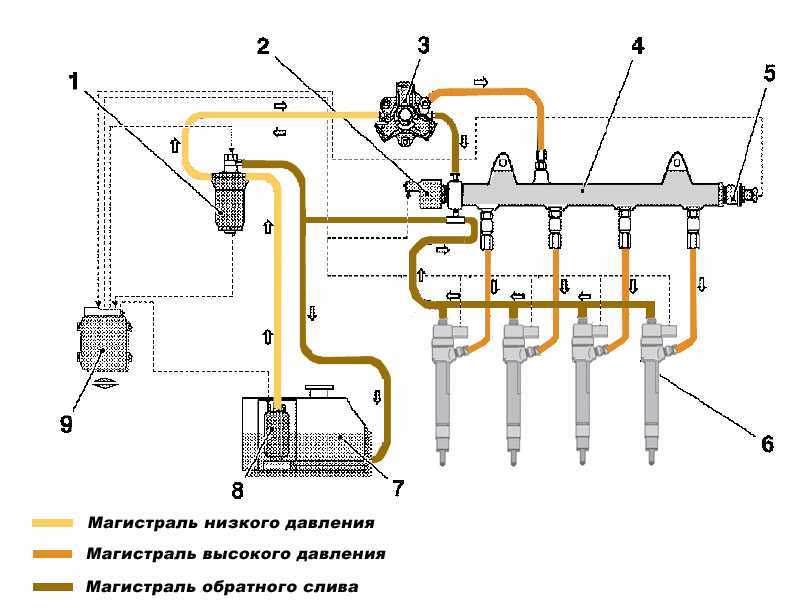 1
2
3
4
5
6
7
8
9

Магистраль низкого давления
Магистраль высокого давления
Магистраль обратного слива