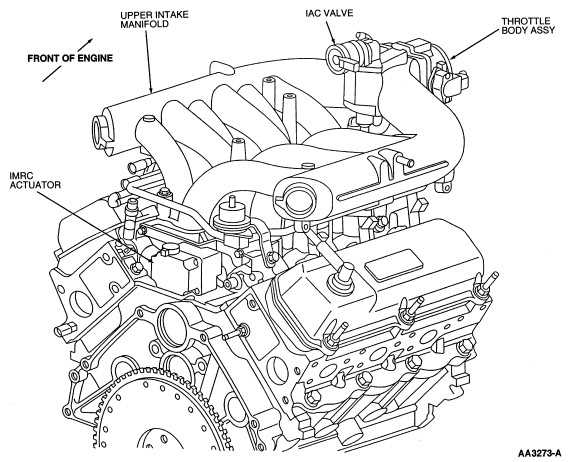 UPPER INTAKE MANIFOLD

IAC VALVE

THROTTLE BODY ASSY

FRONT OF ENGINE

IMRC ACTUATOR

AA3273-A