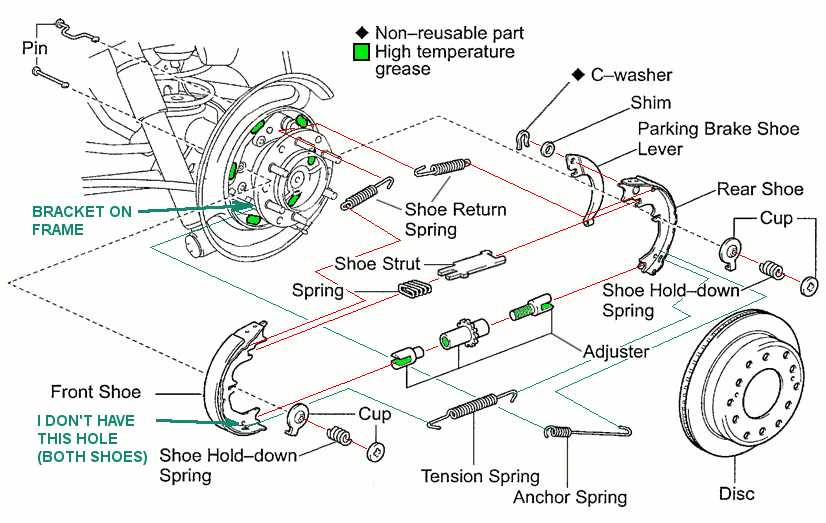 Pin

◆ Non–reusable part
High temperature grease

◆ C–washer

Shim

Parking Brake Shoe Lever

Rear Shoe

Cup

BRACKET ON FRAME

Shoe Return Spring

Shoe Strut

Spring

Shoe Hold–down Spring

Adjuster

Front Shoe

I DON'T HAVE THIS HOLE (BOTH SHOES)

Cup

Shoe Hold–down Spring

Tension Spring

Anchor Spring

Disc