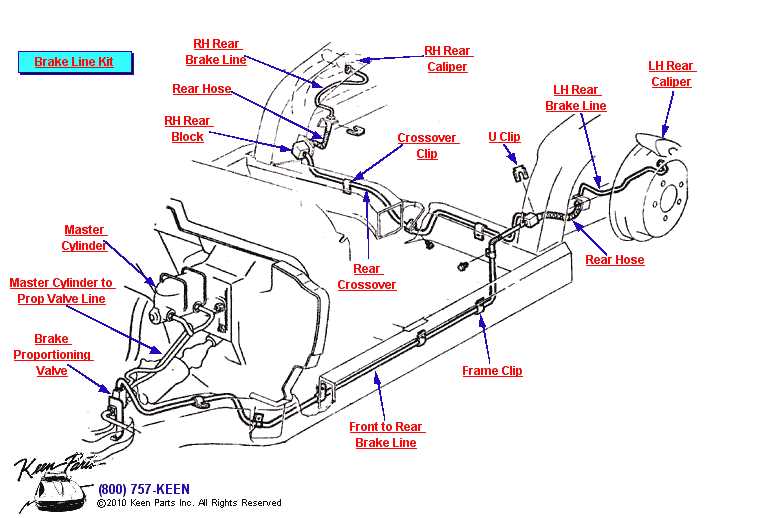 Brake Line Kit

RH Rear Brake Line

RH Rear Caliper

LH Rear Caliper

Rear Hose

LH Rear Brake Line

RH Rear Block

Crossover Clip

U Clip

Master Cylinder

Master Cylinder to Prop Valve Line

Rear Crossover

Rear Hose

Brake Proportioning Valve

Frame Clip

Front to Rear Brake Line

Keen Parts

(800) 757-KEEN
©2010 Keen Parts Inc. All Rights Reserved