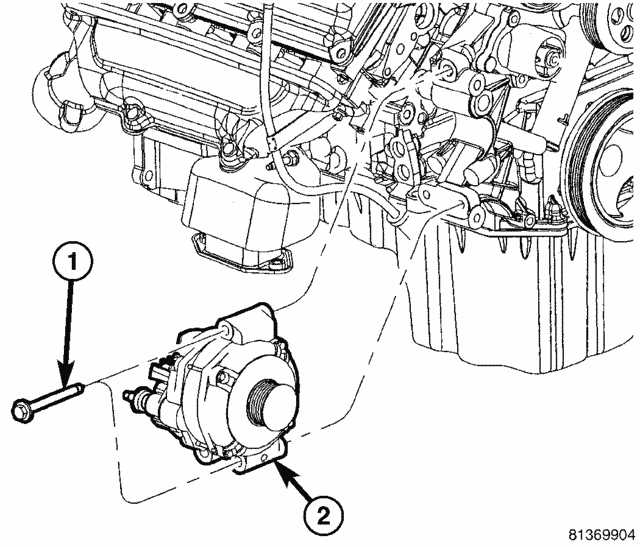 1
2
81369904