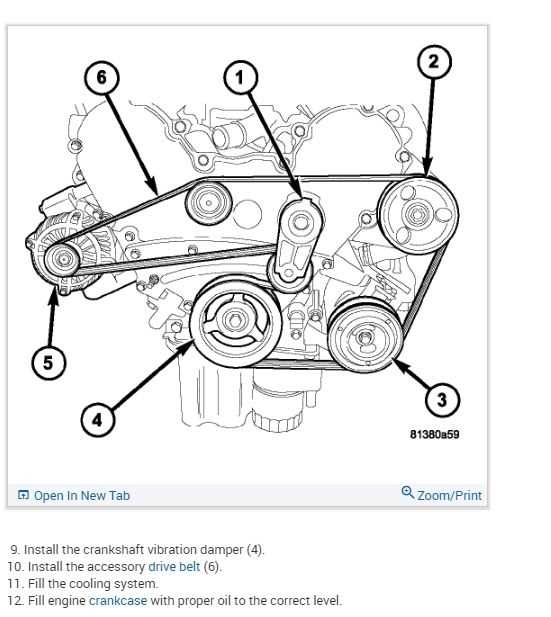 6
1
2
5
4
3
81380a59

Open In New Tab
Zoom/Print

9. Install the crankshaft vibration damper (4).
10. Install the accessory drive belt (6).
11. Fill the cooling system.
12. Fill engine crankcase with proper oil to the correct level.