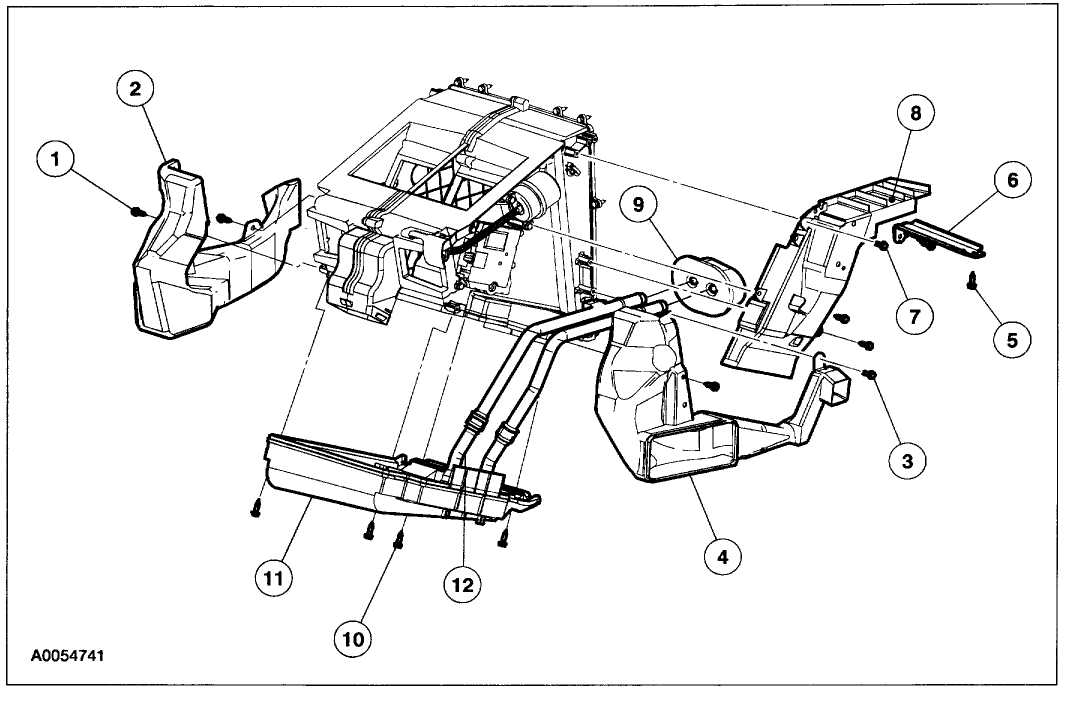 2
1
8
6
9
7
5
3
4
11
12
10
A0054741