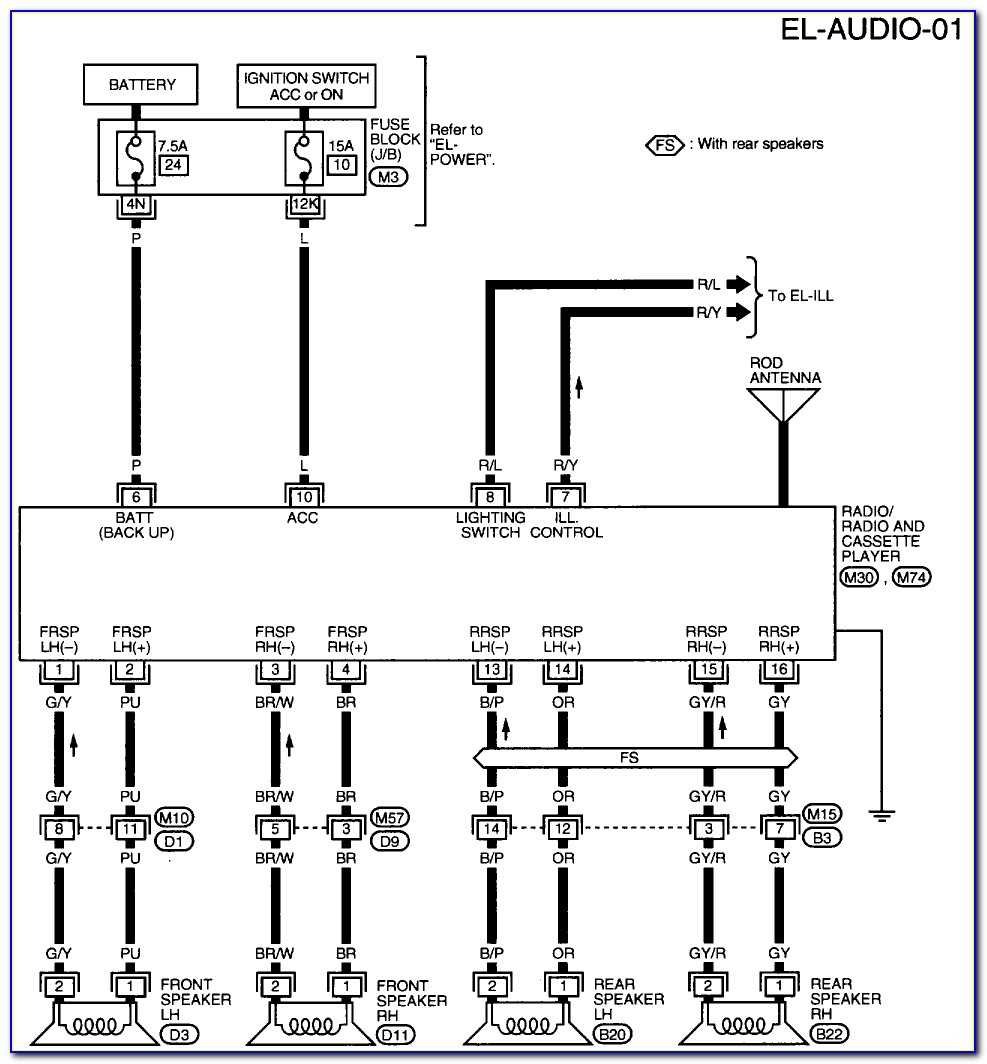 EL-AUDIO-01

BATTERY

IGNITION SWITCH ACC or ON

7.5A 24

15A 10

FUSE BLOCK (J/B) M3

Refer to "EL-POWER".

FS : With rear speakers

4N

12K

P

L

R/L

R/Y

To EL-ILL

ROD ANTENNA

P

L

R/L

R/Y

6

10

8

7

BATT (BACK UP)

ACC

LIGHTING SWITCH

ILL. CONTROL

RADIO/ RADIO AND CASSETTE PLAYER M30 , M74

FRSP LH(−)

FRSP LH(+)

FRSP RH(−)

FRSP RH(+)

RRSP LH(−)

RRSP LH(+)

RRSP RH(−)

RRSP RH(+)

1

2

3

4

13

14

15

16

G/Y

PU

BR/W

BR

B/P

OR

GY/R

GY

FS

G/Y

PU

BR/W

BR

B/P

OR

GY/R

GY

8

11

M10 D1

5

3

M57 D9

14

12

3

7

M15 B3

G/Y

PU

BR/W

BR

B/P

OR

GY/R

GY

G/Y

PU

BR/W

BR

B/P

OR

GY/R

GY

2

1

FRONT SPEAKER LH D3

2

1

FRONT SPEAKER RH D11

2

1

REAR SPEAKER LH B20

2

1

REAR SPEAKER RH B22