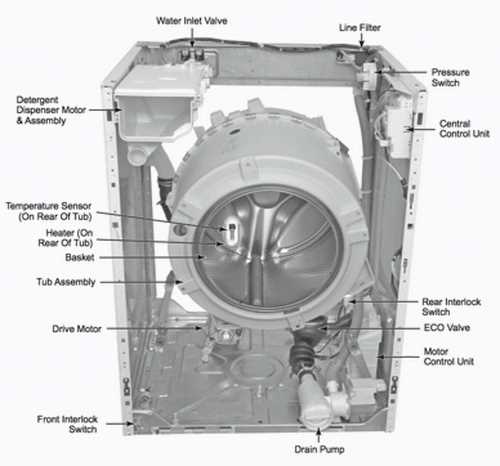 Water Inlet Valve

Line Filter

Pressure Switch

Detergent Dispenser Motor & Assembly

Central Control Unit

Temperature Sensor (On Rear Of Tub)

Heater (On Rear Of Tub)

Basket

Tub Assembly

Rear Interlock Switch

Drive Motor

ECO Valve

Motor Control Unit

Front Interlock Switch

Drain Pump