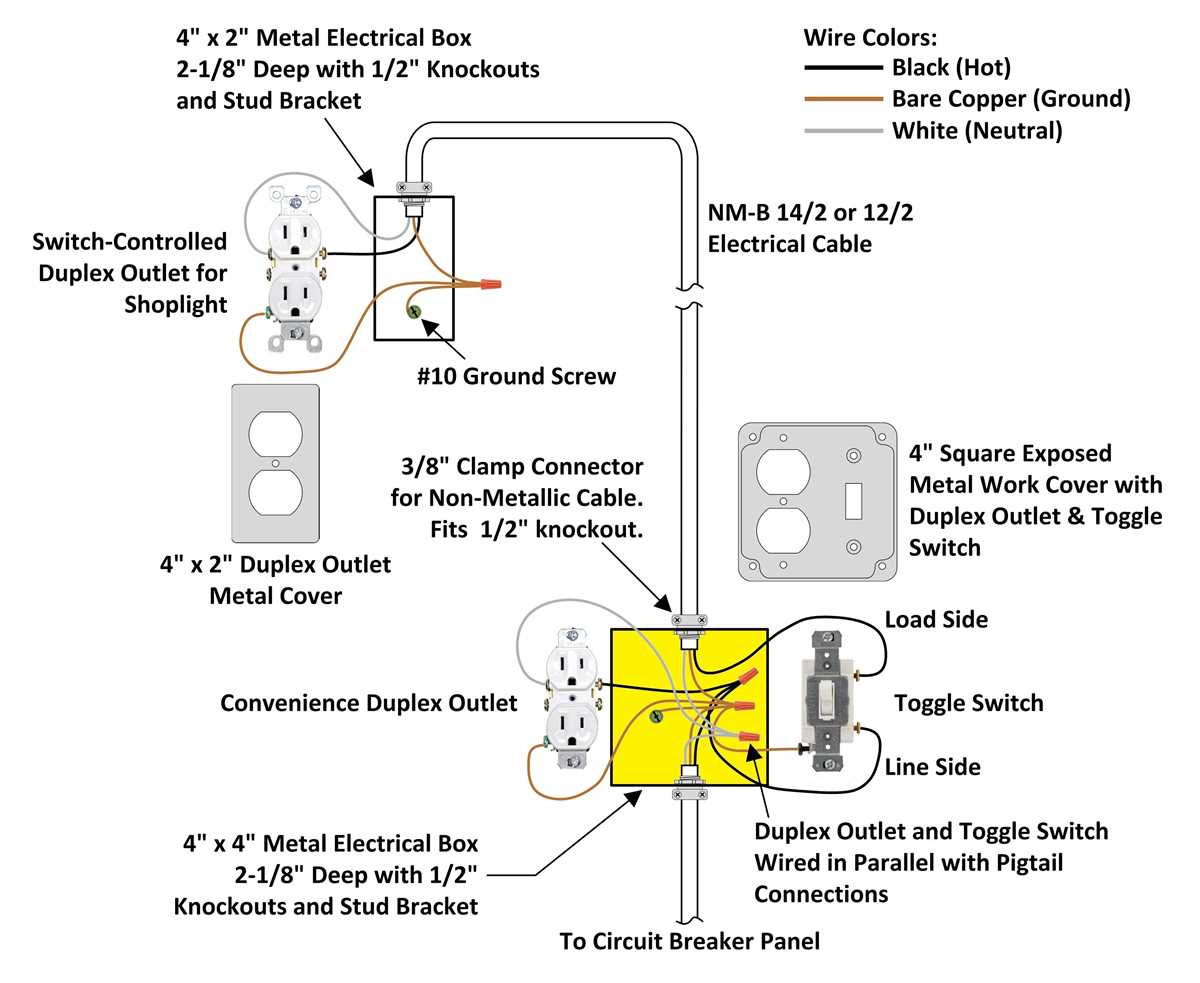 4" x 2" Metal Electrical Box
2-1/8" Deep with 1/2" Knockouts
and Stud Bracket

Wire Colors:
Black (Hot)
Bare Copper (Ground)
White (Neutral)

Switch-Controlled
Duplex Outlet for
Shoplight

NM-B 14/2 or 12/2
Electrical Cable

#10 Ground Screw

3/8" Clamp Connector
for Non-Metallic Cable.
Fits 1/2" knockout.

4" Square Exposed
Metal Work Cover with
Duplex Outlet & Toggle
Switch

4" x 2" Duplex Outlet
Metal Cover

Load Side

Convenience Duplex Outlet

Toggle Switch

Line Side

4" x 4" Metal Electrical Box
2-1/8" Deep with 1/2"
Knockouts and Stud Bracket

Duplex Outlet and Toggle Switch
Wired in Parallel with Pigtail
Connections

To Circuit Breaker Panel