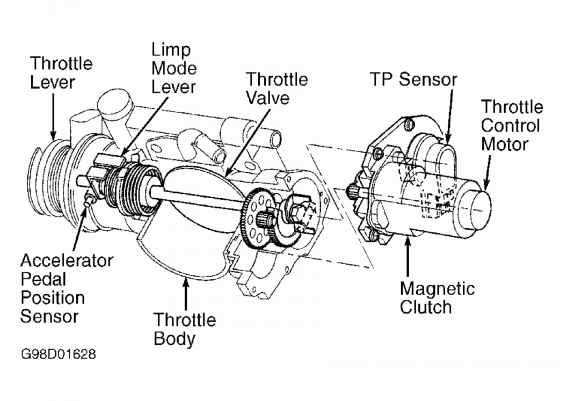 Throttle Lever

Limp Mode Lever

Throttle Valve

TP Sensor

Throttle Control Motor

Accelerator Pedal Position Sensor

Throttle Body

Magnetic Clutch

G98D01628