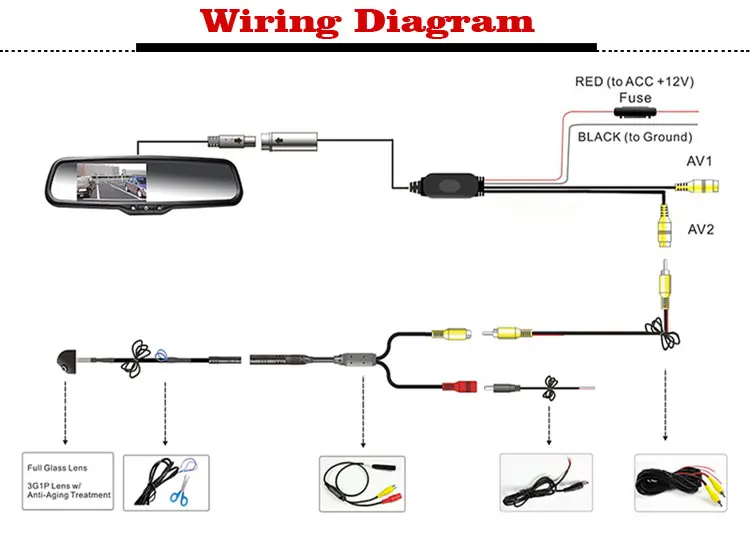 Wiring Diagram

RED (to ACC +12V)
Fuse

BLACK (to Ground)

AV1

AV2

Full Glass Lens

3G1P Lens w/ Anti-Aging Treatment