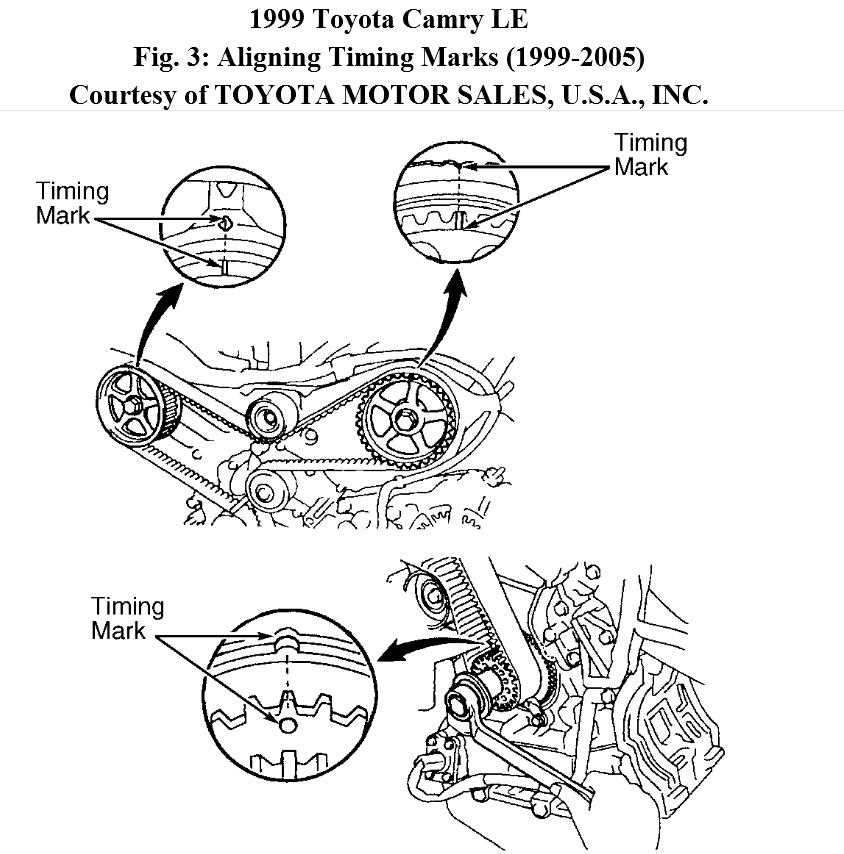 1999 Toyota Camry LE
Fig. 3: Aligning Timing Marks (1999-2005)
Courtesy of TOYOTA MOTOR SALES, U.S.A., INC.

Timing Mark

Timing Mark

Timing Mark