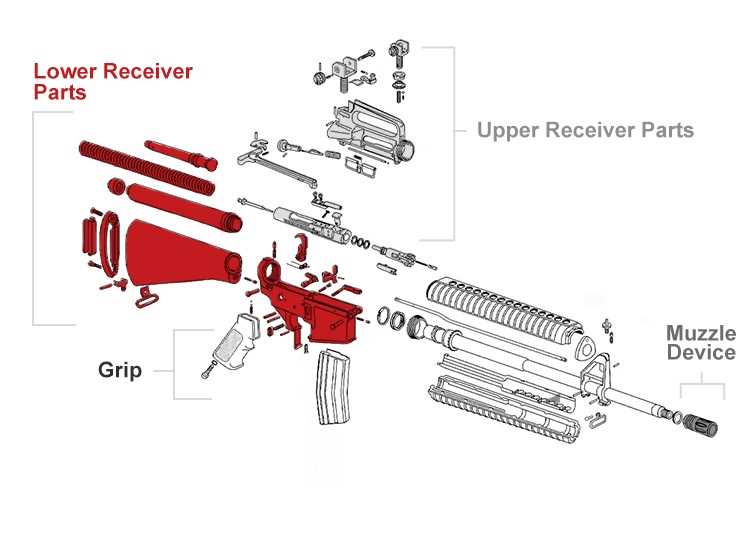 Lower Receiver Parts

Upper Receiver Parts

Grip

Muzzle Device