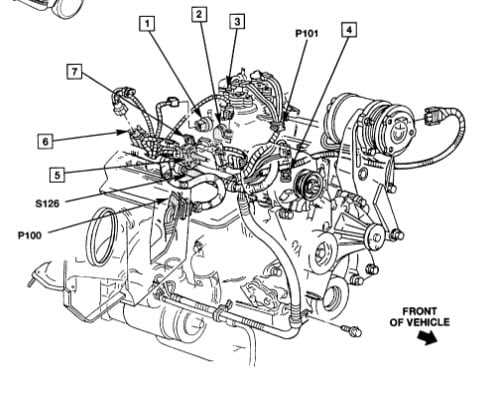 1
2
3
P101
4
7
6
5
S126
P100
FRONT OF VEHICLE