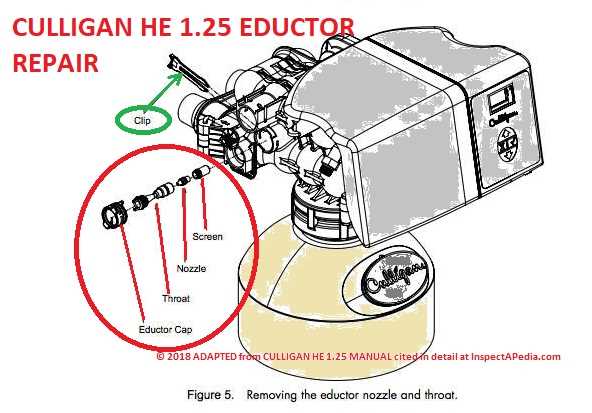 CULLIGAN HE 1.25 EDUCTOR REPAIR

Clip

Culligan

Screen

Nozzle

Throat

Eductor Cap

Culligan

© 2018 ADAPTED from CULLIGAN HE 1.25 MANUAL cited in detail at InspectAPedia.com

Figure 5. Removing the eductor nozzle and throat.