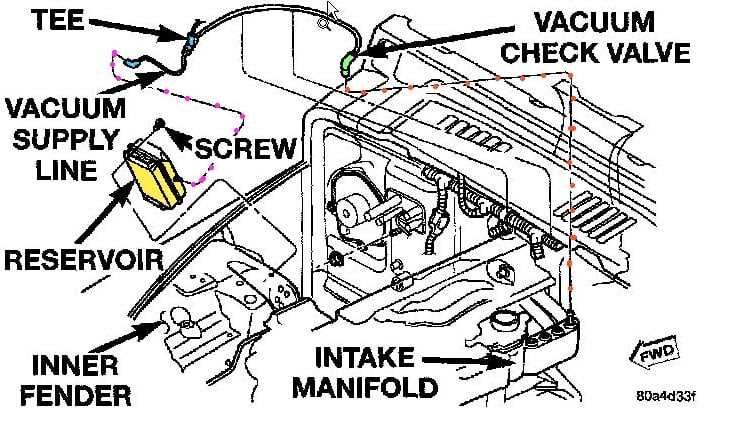 TEE

VACUUM CHECK VALVE

VACUUM SUPPLY LINE

SCREW

RESERVOIR

INNER FENDER

INTAKE MANIFOLD

FWD

80a4d33f