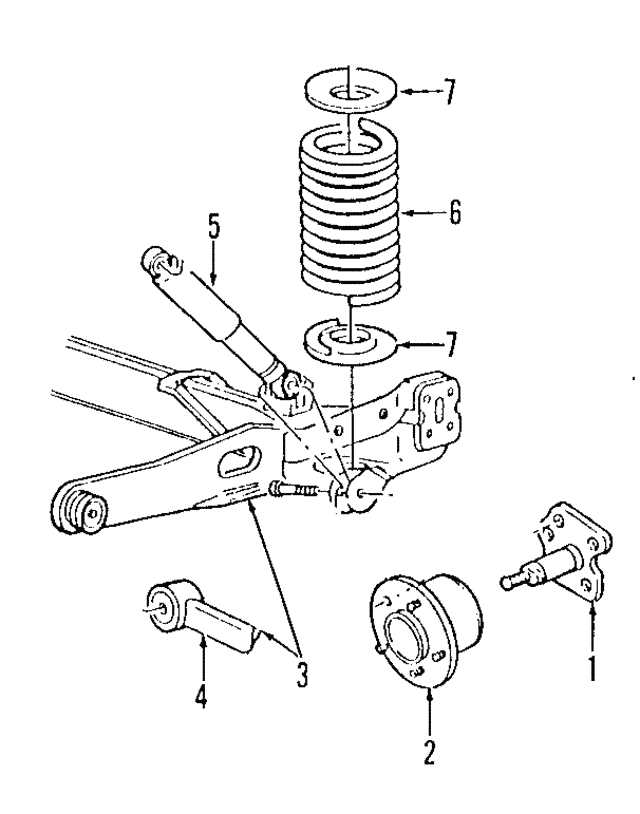 7
6
5
7
3
4
2
1