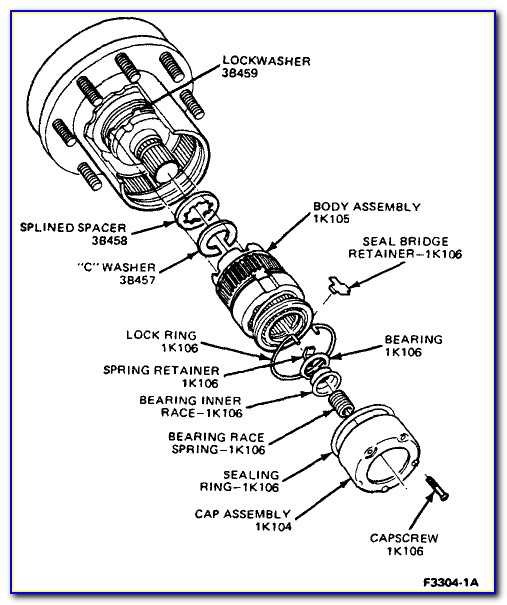 LOCKWASHER
3B459

SPLINED SPACER
3B458

"C" WASHER
3B457

BODY ASSEMBLY
1K105

SEAL BRIDGE
RETAINER–1K106

LOCK RING
1K106

BEARING
1K106

SPRING RETAINER
1K106

BEARING INNER
RACE–1K106

BEARING RACE
SPRING–1K106

SEALING
RING–1K106

CAP ASSEMBLY
1K104

CAPSCREW
1K106

F3304-1A