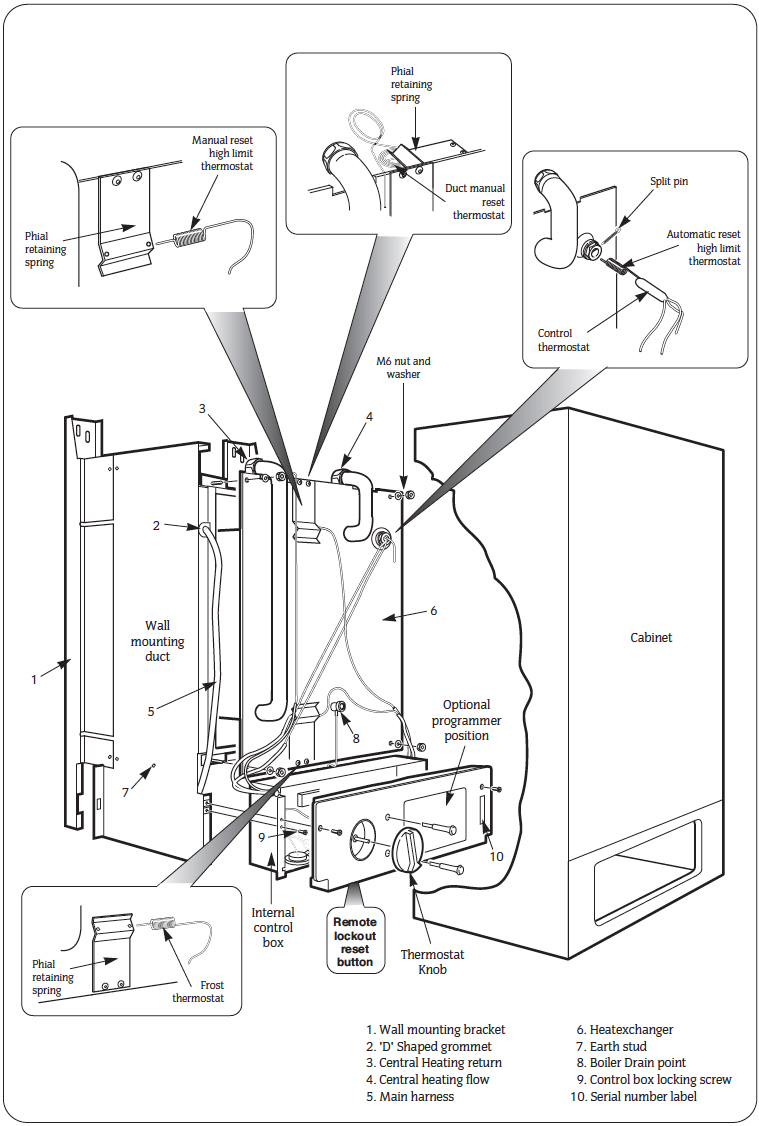 Manual reset high limit thermostat

Phial retaining spring

Phial retaining spring

Duct manual reset thermostat

Split pin

Automatic reset high limit thermostat

Control thermostat

M6 nut and washer

3

4

2

6

Wall mounting duct

Cabinet

1

5

8

Optional programmer position

7

9

10

Internal control box

Remote lockout reset button

Thermostat Knob

Phial retaining spring

Frost thermostat

1. Wall mounting bracket
2. 'D' Shaped grommet
3. Central Heating return
4. Central heating flow
5. Main harness

6. Heatexchanger
7. Earth stud
8. Boiler Drain point
9. Control box locking screw
10. Serial number label