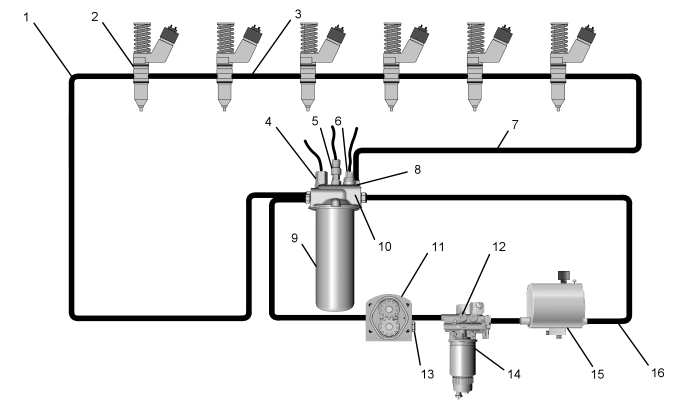 1
2
3
4
5
6
7
8
9
10
11
12
13
14
15
16