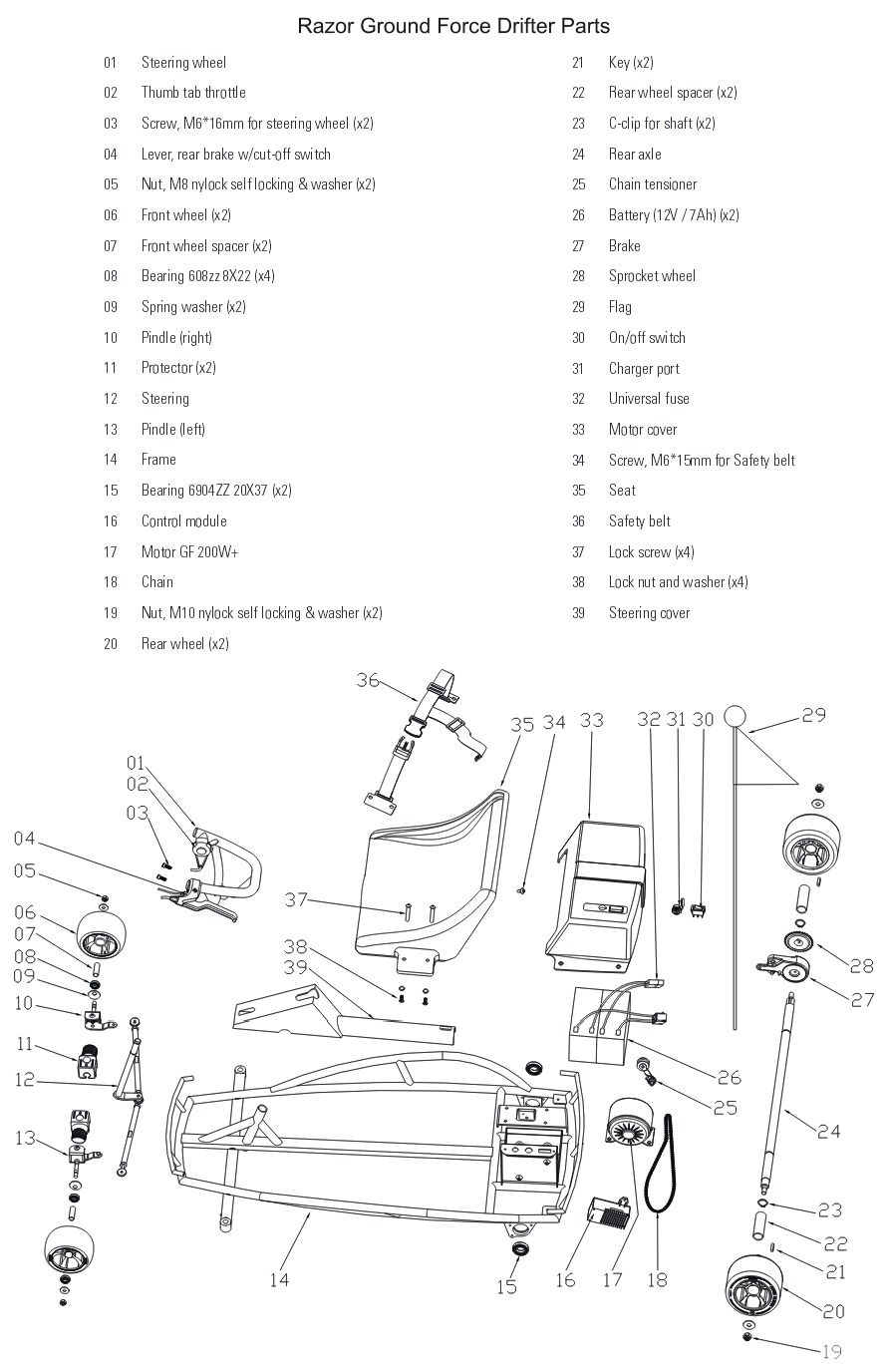 Razor Ground Force Drifter Parts

01 Steering wheel
02 Thumb tab throttle
03 Screw, M6*16mm for steering wheel (x2)
04 Lever, rear brake w/cut-off switch
05 Nut, M8 nylock self locking & washer (x2)
06 Front wheel (x2)
07 Front wheel spacer (x2)
08 Bearing 608zz 8X22 (x4)
09 Spring washer (x2)
10 Pindle (right)
11 Protector (x2)
12 Steering
13 Pindle (left)
14 Frame
15 Bearing 6904ZZ 20X37 (x2)
16 Control module
17 Motor GF 200W+
18 Chain
19 Nut, M10 nylock self locking & washer (x2)
20 Rear wheel (x2)

21 Key (x2)
22 Rear wheel spacer (x2)
23 C-clip for shaft (x2)
24 Rear axle
25 Chain tensioner
26 Battery (12V / 7Ah) (x2)
27 Brake
28 Sprocket wheel
29 Flag
30 On/off switch
31 Charger port
32 Universal fuse
33 Motor cover
34 Screw, M6*15mm for Safety belt
35 Seat
36 Safety belt
37 Lock screw (x4)
38 Lock nut and washer (x4)
39 Steering cover

36 35 34 33 32 31 30 29 01 02 03 04 05 06 07 08 09 10 11 12 13 37 38 39 28 27 26 25 24 23 22 21 20 19 14 15 16 17 18