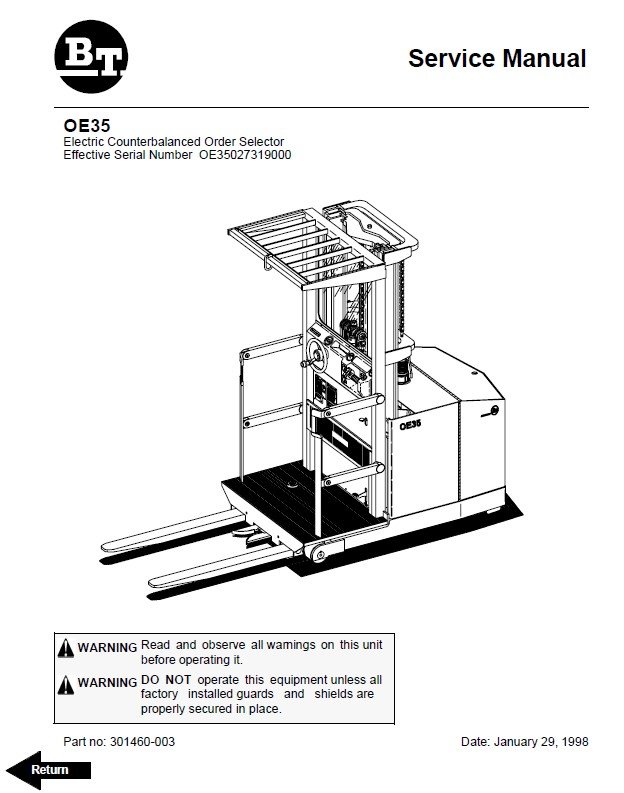 BT

Service Manual

OE35
Electric Counterbalanced Order Selector
Effective Serial Number OE35027319000

OE35

WARNING Read and observe all warnings on this unit before operating it.

WARNING DO NOT operate this equipment unless all factory installed guards and shields are properly secured in place.

Part no: 301460-003

Date: January 29, 1998

Return