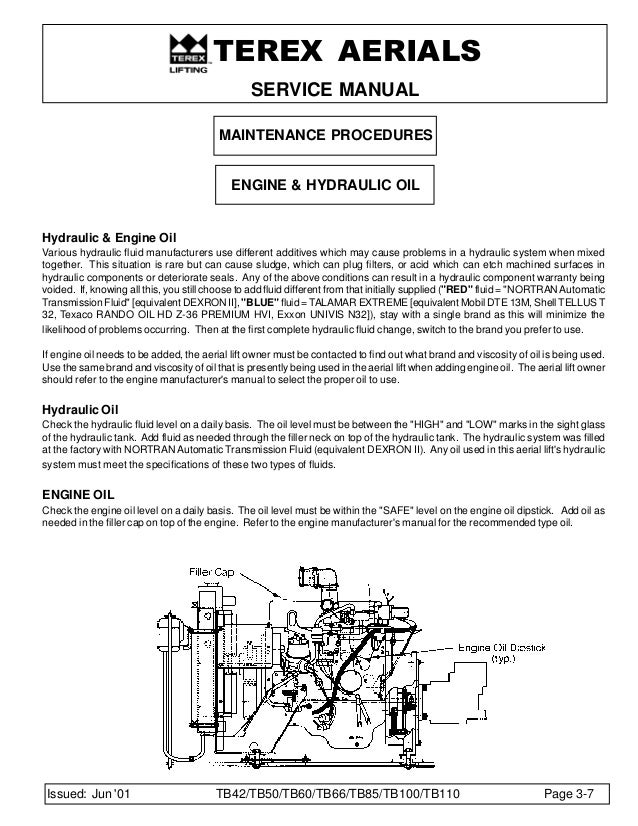 TEREX LIFTING TEREX AERIALS

SERVICE MANUAL

MAINTENANCE PROCEDURES

ENGINE & HYDRAULIC OIL

Hydraulic & Engine Oil
Various hydraulic fluid manufacturers use different additives which may cause problems in a hydraulic system when mixed together. This situation is rare but can cause sludge, which can plug filters, or acid which can etch machined surfaces in hydraulic components or deteriorate seals. Any of the above conditions can result in a hydraulic component warranty being voided. If, knowing all this, you still choose to add fluid different from that initially supplied ("RED" fluid = "NORTRAN Automatic Transmission Fluid" [equivalent DEXRON II], "BLUE" fluid = TALAMAR EXTREME [equivalent Mobil DTE 13M, Shell TELLUS T 32, Texaco RANDO OIL HD Z-36 PREMIUM HVI, Exxon UNIVIS N32]), stay with a single brand as this will minimize the likelihood of problems occurring. Then at the first complete hydraulic fluid change, switch to the brand you prefer to use.

If engine oil needs to be added, the aerial lift owner must be contacted to find out what brand and viscosity of oil is being used. Use the same brand and viscosity of oil that is presently being used in the aerial lift when adding engine oil. The aerial lift owner should refer to the engine manufacturer's manual to select the proper oil to use.

Hydraulic Oil
Check the hydraulic fluid level on a daily basis. The oil level must be between the "HIGH" and "LOW" marks in the sight glass of the hydraulic tank. Add fluid as needed through the filler neck on top of the hydraulic tank. The hydraulic system was filled at the factory with NORTRAN Automatic Transmission Fluid (equivalent DEXRON II). Any oil used in this aerial lift's hydraulic system must meet the specifications of these two types of fluids.

ENGINE OIL
Check the engine oil level on a daily basis. The oil level must be within the "SAFE" level on the engine oil dipstick. Add oil as needed in the filler cap on top of the engine. Refer to the engine manufacturer's manual for the recommended type oil.

Filler Cap

Engine Oil Dipstick (typ.)

Issued: Jun '01 TB42/TB50/TB60/TB66/TB85/TB100/TB110 Page 3-7