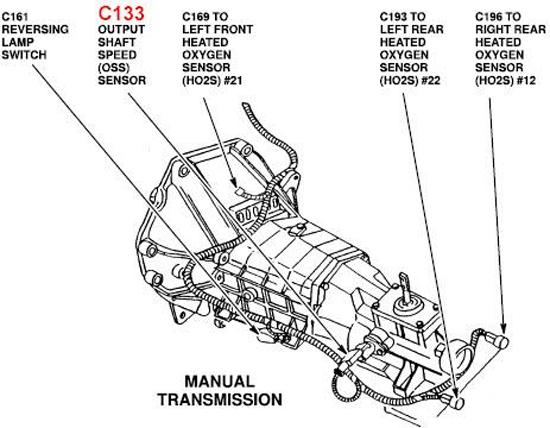 C161
REVERSING
LAMP
SWITCH

C133
OUTPUT
SHAFT
SPEED
(OSS)
SENSOR

C169 TO
LEFT FRONT
HEATED
OXYGEN
SENSOR
(HO2S) #21

C193 TO
LEFT REAR
HEATED
OXYGEN
SENSOR
(HO2S) #22

C196 TO
RIGHT REAR
HEATED
OXYGEN
SENSOR
(HO2S) #12

MANUAL
TRANSMISSION