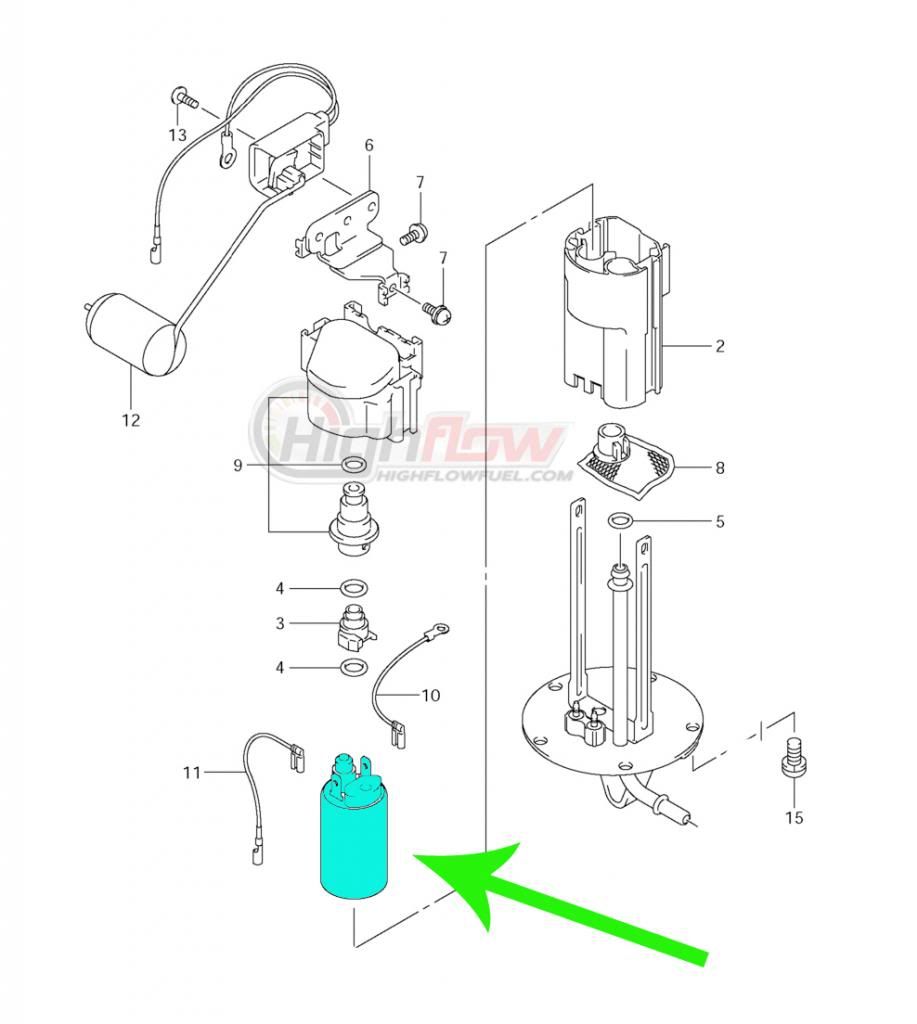 13
6
7
7
2
12
Highflow
HIGHFLOWFUEL.COM
9
8
5
4
3
4
10
11
15