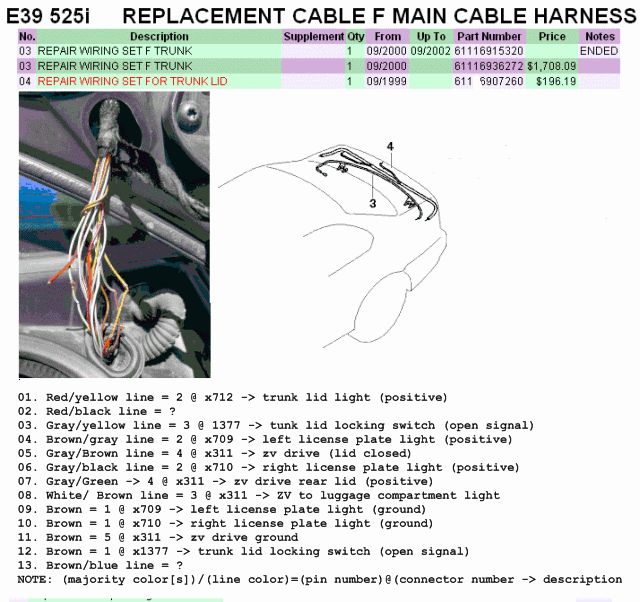 E39 525i REPLACEMENT CABLE F MAIN CABLE HARNESS

| No. | Description | Supplement | Qty | From | Up To | Part Number | Price | Notes |
|---|---|---|---|---|---|---|---|---|
| 03 | REPAIR WIRING SET F TRUNK | | 1 | 09/2000 | 09/2002 | 61116915320 | | ENDED |
| 03 | REPAIR WIRING SET F TRUNK | | 1 | 09/2000 | | 61116936272 | $1,708.09 | |
| 04 | REPAIR WIRING SET FOR TRUNK LID | | 1 | 09/1999 | | 611 6907260 | $196.19 | |

4
3

01. Red/yellow line = 2 @ x712 -> trunk lid light (positive)
02. Red/black line = ?
03. Gray/yellow line = 3 @ 1377 -> tunk lid locking switch (open signal)
04. Brown/gray line = 2 @ x709 -> left license plate light (positive)
05. Gray/Brown line = 4 @ x311 -> zv drive (lid closed)
06. Gray/black line = 2 @ x710 -> right license plate light (positive)
07. Gray/Green -> 4 @ x311 -> zv drive rear lid (positive)
08. White/ Brown line = 3 @ x311 -> ZV to luggage compartment light
09. Brown = 1 @ x709 -> left license plate light (ground)
10. Brown = 1 @ x710 -> right license plate light (ground)
11. Brown = 5 @ x311 -> zv drive ground
12. Brown = 1 @ x1377 -> trunk lid locking switch (open signal)
13. Brown/blue line = ?
NOTE: (majority color[s])/(line color)=(pin number)@(connector number -> description