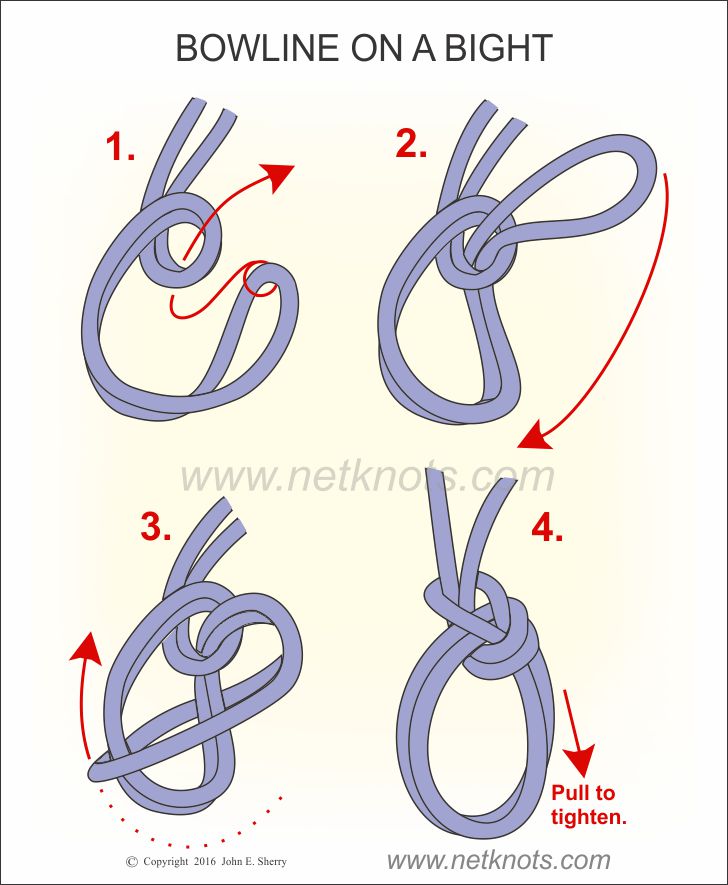 BOWLINE ON A BIGHT

1.

2.

www.netknots.com

3.

4.

Pull to tighten.

© Copyright 2016 John E. Sherry

www.netknots.com