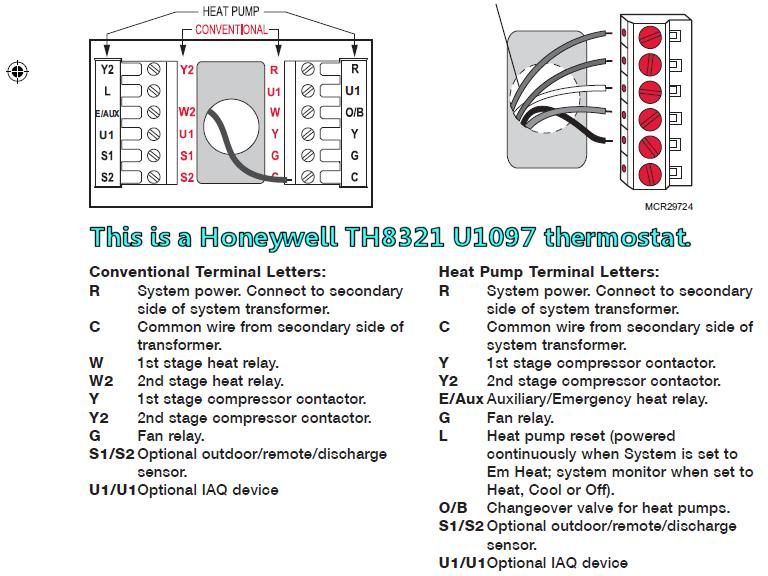 HEAT PUMP
CONVENTIONAL

Y2
L
E/AUX
U1
S1
S2

Y2
W2
U1
S1
S2

R
U1
W
Y
G
C

R
U1
O/B
Y
G
C

MCR29724

This is a Honeywell TH8321 U1097 thermostat.

Conventional Terminal Letters:
R System power. Connect to secondary side of system transformer.
C Common wire from secondary side of transformer.
W 1st stage heat relay.
W2 2nd stage heat relay.
Y 1st stage compressor contactor.
Y2 2nd stage compressor contactor.
G Fan relay.
S1/S2 Optional outdoor/remote/discharge sensor.
U1/U1 Optional IAQ device

Heat Pump Terminal Letters:
R System power. Connect to secondary side of system transformer.
C Common wire from secondary side of system transformer.
Y 1st stage compressor contactor.
Y2 2nd stage compressor contactor.
E/Aux Auxiliary/Emergency heat relay.
G Fan relay.
L Heat pump reset (powered continuously when System is set to Em Heat; system monitor when set to Heat, Cool or Off).
O/B Changeover valve for heat pumps.
S1/S2 Optional outdoor/remote/discharge sensor.
U1/U1 Optional IAQ device