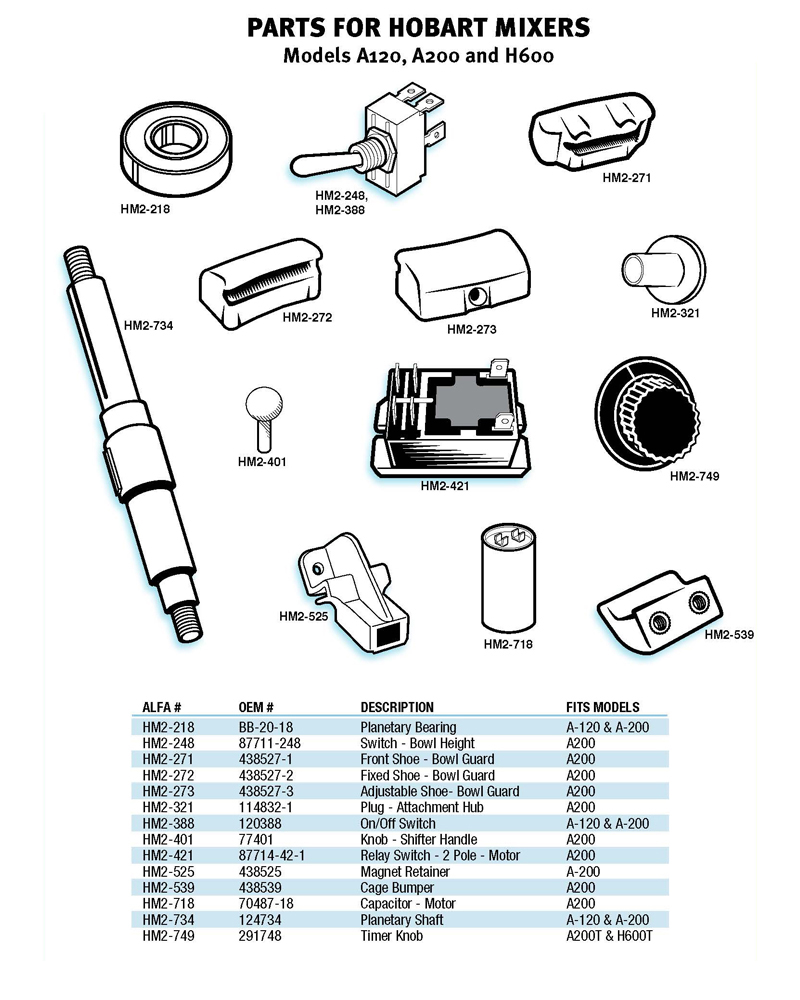 PARTS FOR HOBART MIXERS
Models A120, A200 and H600

HM2-218
HM2-248, HM2-388
HM2-271
HM2-734
HM2-272
HM2-273
HM2-321
HM2-401
HM2-421
HM2-749
HM2-525
HM2-718
HM2-539

| ALFA # | OEM # | DESCRIPTION | FITS MODELS |
|---|---|---|---|
| HM2-218 | BB-20-18 | Planetary Bearing | A-120 & A-200 |
| HM2-248 | 87711-248 | Switch - Bowl Height | A200 |
| HM2-271 | 438527-1 | Front Shoe - Bowl Guard | A200 |
| HM2-272 | 438527-2 | Fixed Shoe - Bowl Guard | A200 |
| HM2-273 | 438527-3 | Adjustable Shoe- Bowl Guard | A200 |
| HM2-321 | 114832-1 | Plug - Attachment Hub | A200 |
| HM2-388 | 120388 | On/Off Switch | A-120 & A-200 |
| HM2-401 | 77401 | Knob - Shifter Handle | A200 |
| HM2-421 | 87714-42-1 | Relay Switch - 2 Pole - Motor | A200 |
| HM2-525 | 438525 | Magnet Retainer | A-200 |
| HM2-539 | 438539 | Cage Bumper | A200 |
| HM2-718 | 70487-18 | Capacitor - Motor | A200 |
| HM2-734 | 124734 | Planetary Shaft | A-120 & A-200 |
| HM2-749 | 291748 | Timer Knob | A200T & H600T |