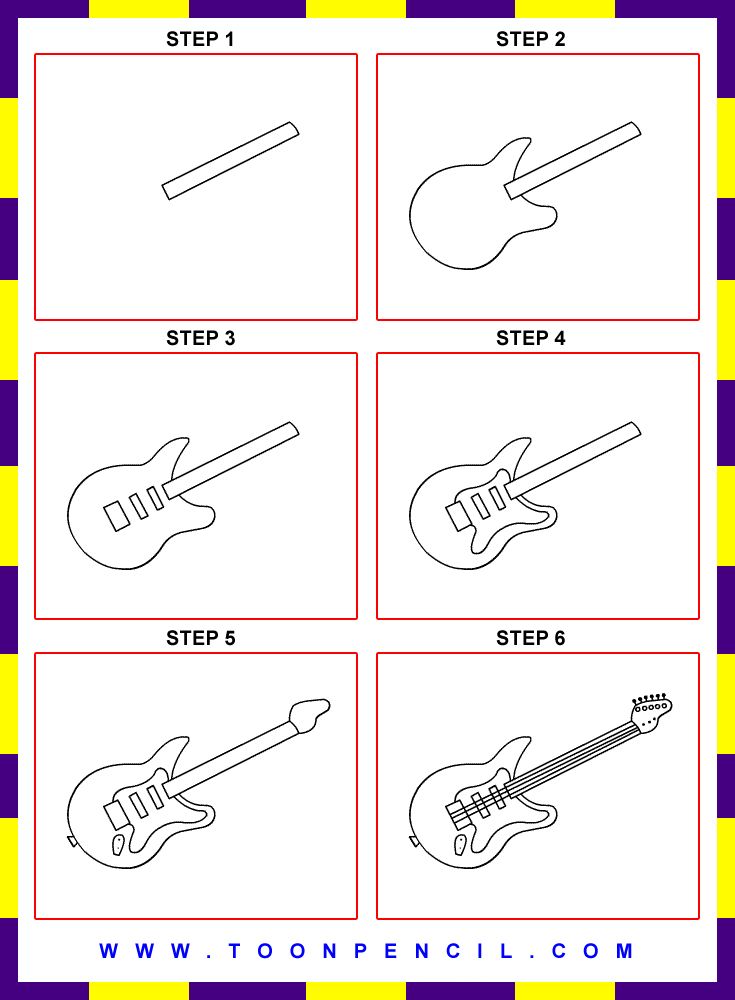 STEP 1

STEP 2

STEP 3

STEP 4

STEP 5

STEP 6

WWW.TOONPENCIL.COM