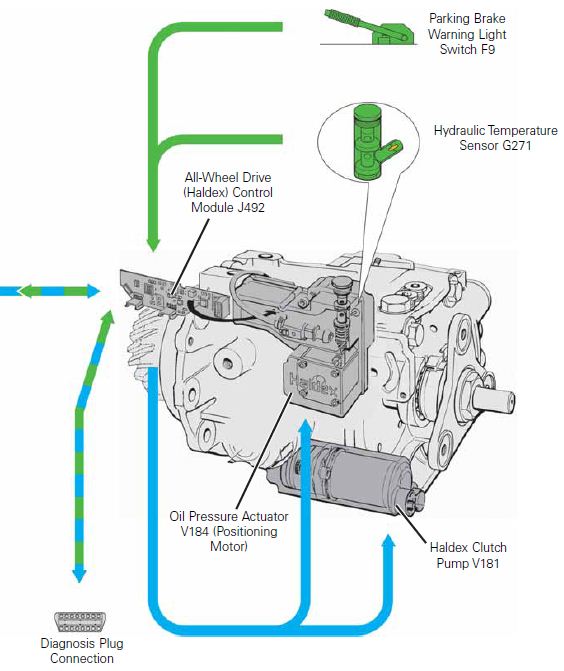 Parking Brake Warning Light Switch F9

Hydraulic Temperature Sensor G271

All-Wheel Drive (Haldex) Control Module J492

Haldex

Oil Pressure Actuator V184 (Positioning Motor)

Haldex Clutch Pump V181

Diagnosis Plug Connection