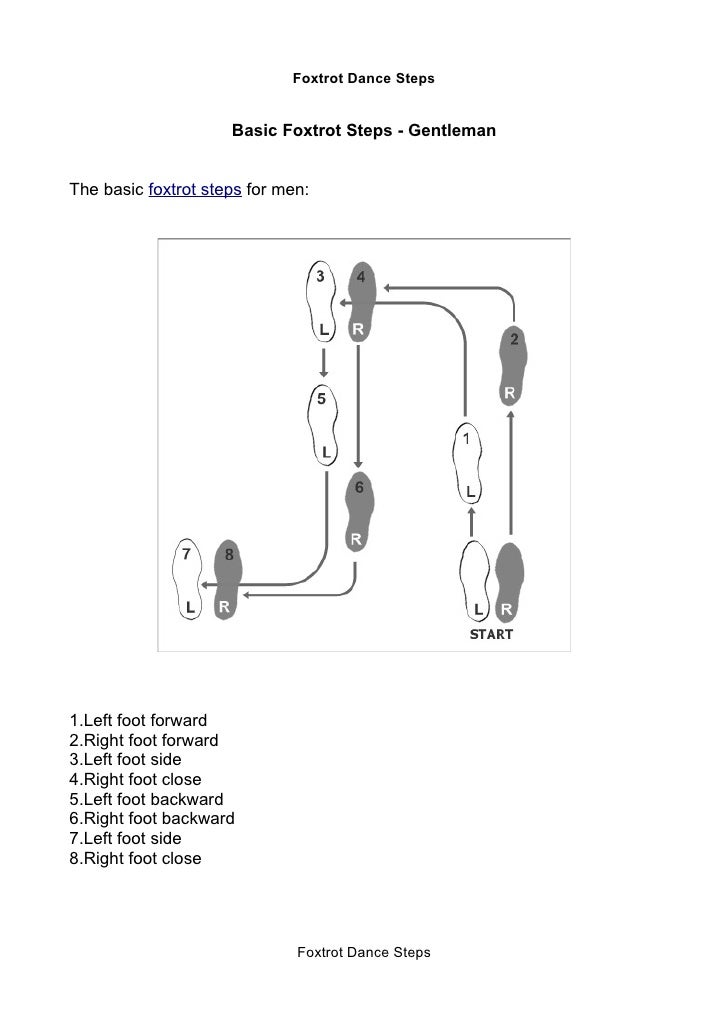 Foxtrot Dance Steps

Basic Foxtrot Steps - Gentleman

The basic foxtrot steps for men:

3 4
L R
2
R
5
L
1
L
6
R
7 8
L R
L R
START

1.Left foot forward
2.Right foot forward
3.Left foot side
4.Right foot close
5.Left foot backward
6.Right foot backward
7.Left foot side
8.Right foot close

Foxtrot Dance Steps