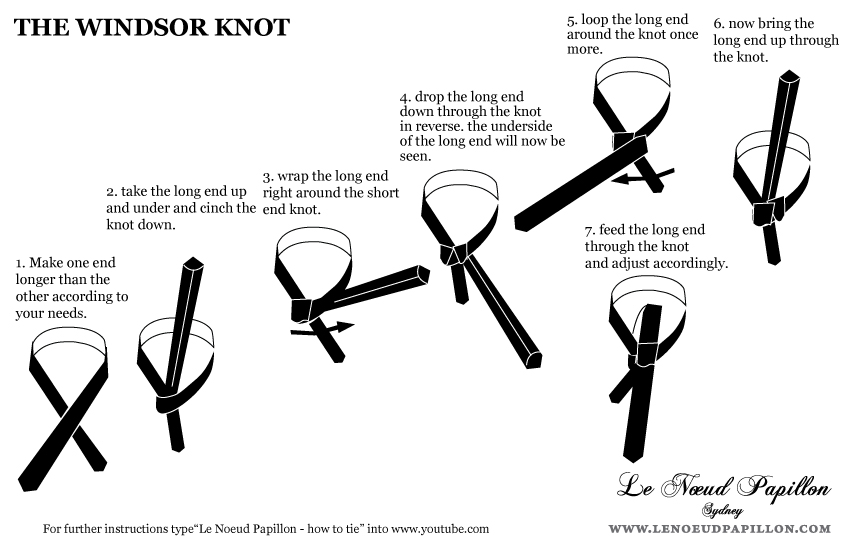 THE WINDSOR KNOT

1. Make one end longer than the other according to your needs.

2. take the long end up and under and cinch the knot down.

3. wrap the long end right around the short end knot.

4. drop the long end down through the knot in reverse. the underside of the long end will now be seen.

5. loop the long end around the knot once more.

6. now bring the long end up through the knot.

7. feed the long end through the knot and adjust accordingly.

Le Nœud Papillon
Sydney

For further instructions type“Le Noeud Papillon - how to tie” into www.youtube.com

WWW.LENOEUDPAPILLON.COM