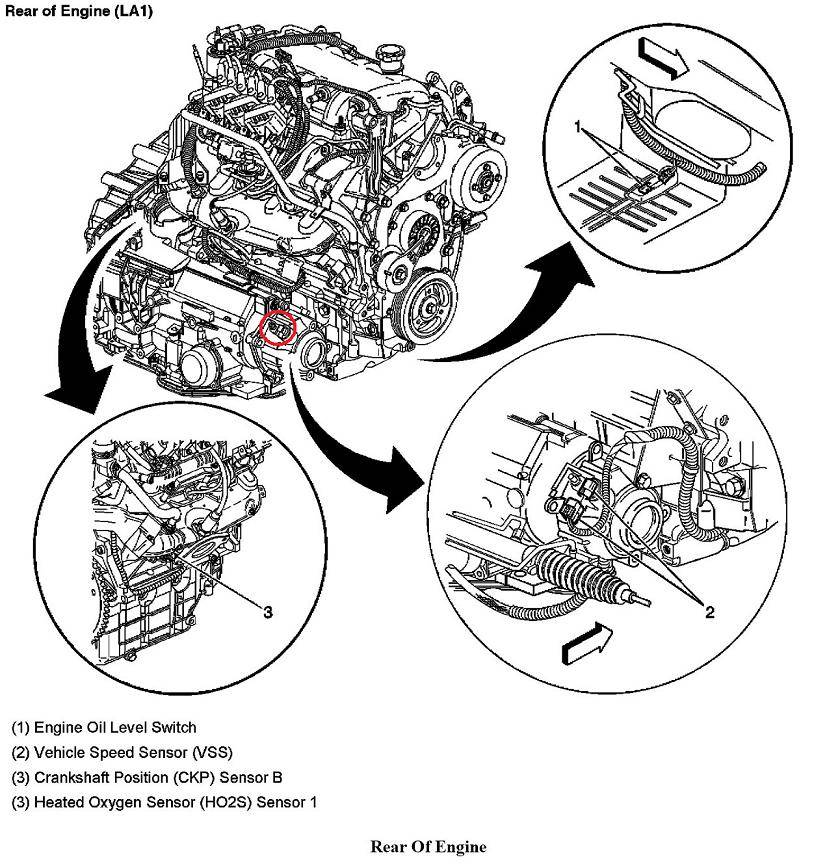 Rear of Engine (LA1)

1

3

2

(1) Engine Oil Level Switch
(2) Vehicle Speed Sensor (VSS)
(3) Crankshaft Position (CKP) Sensor B
(3) Heated Oxygen Sensor (HO2S) Sensor 1

Rear Of Engine