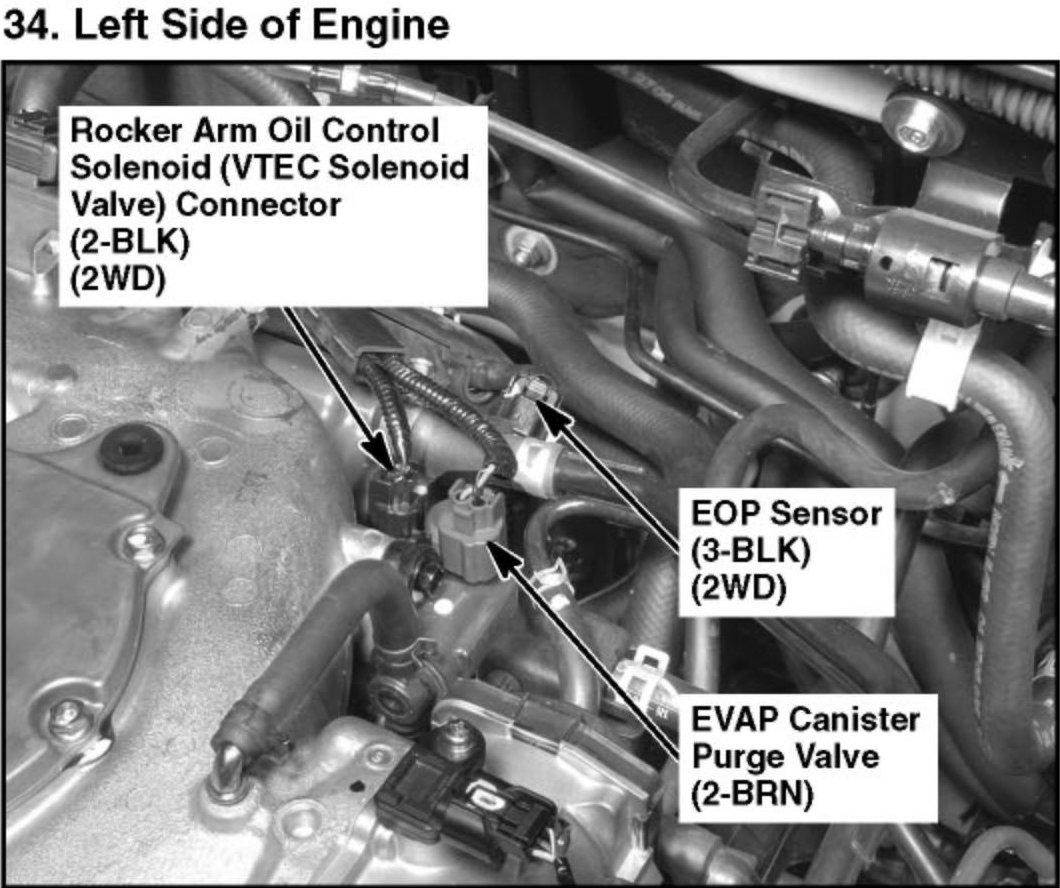 34. Left Side of Engine

Rocker Arm Oil Control Solenoid (VTEC Solenoid Valve) Connector (2-BLK) (2WD)

EOP Sensor (3-BLK) (2WD)

EVAP Canister Purge Valve (2-BRN)