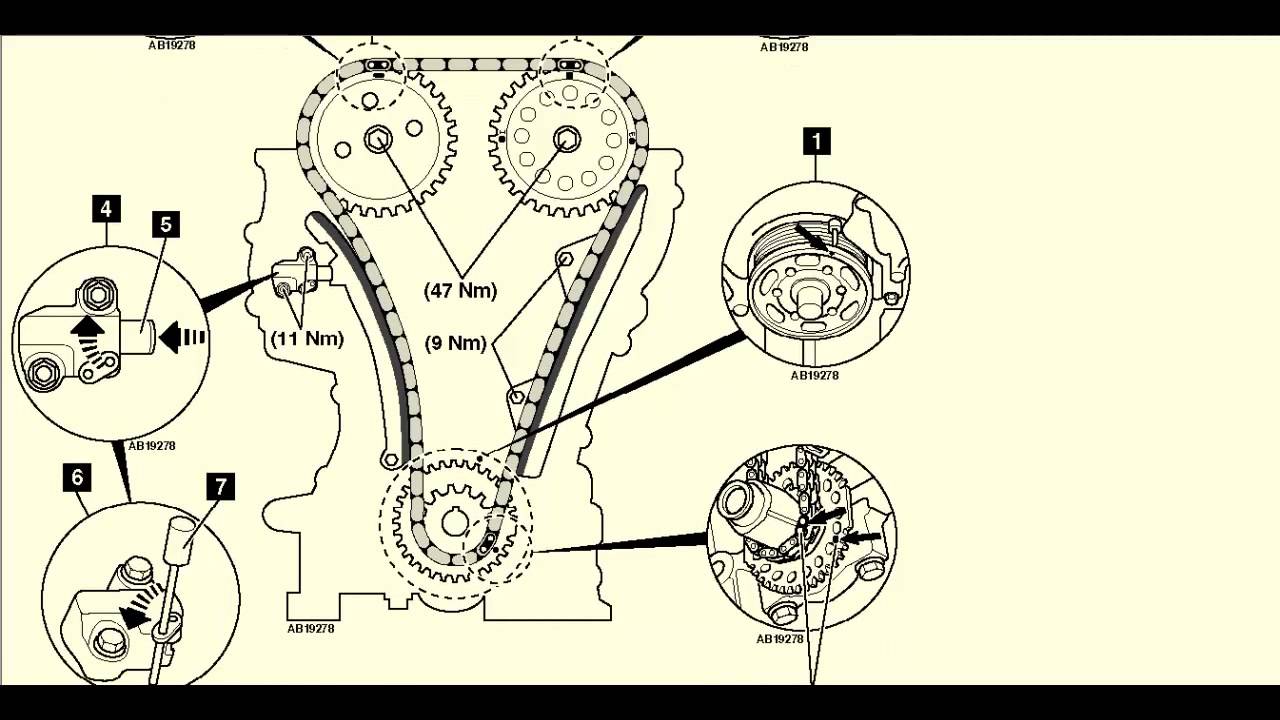 AB19278

AB19278

1

4

5

(47 Nm)

(11 Nm)

(9 Nm)

AB19278

AB19278

6

7

AB19278

AB19278